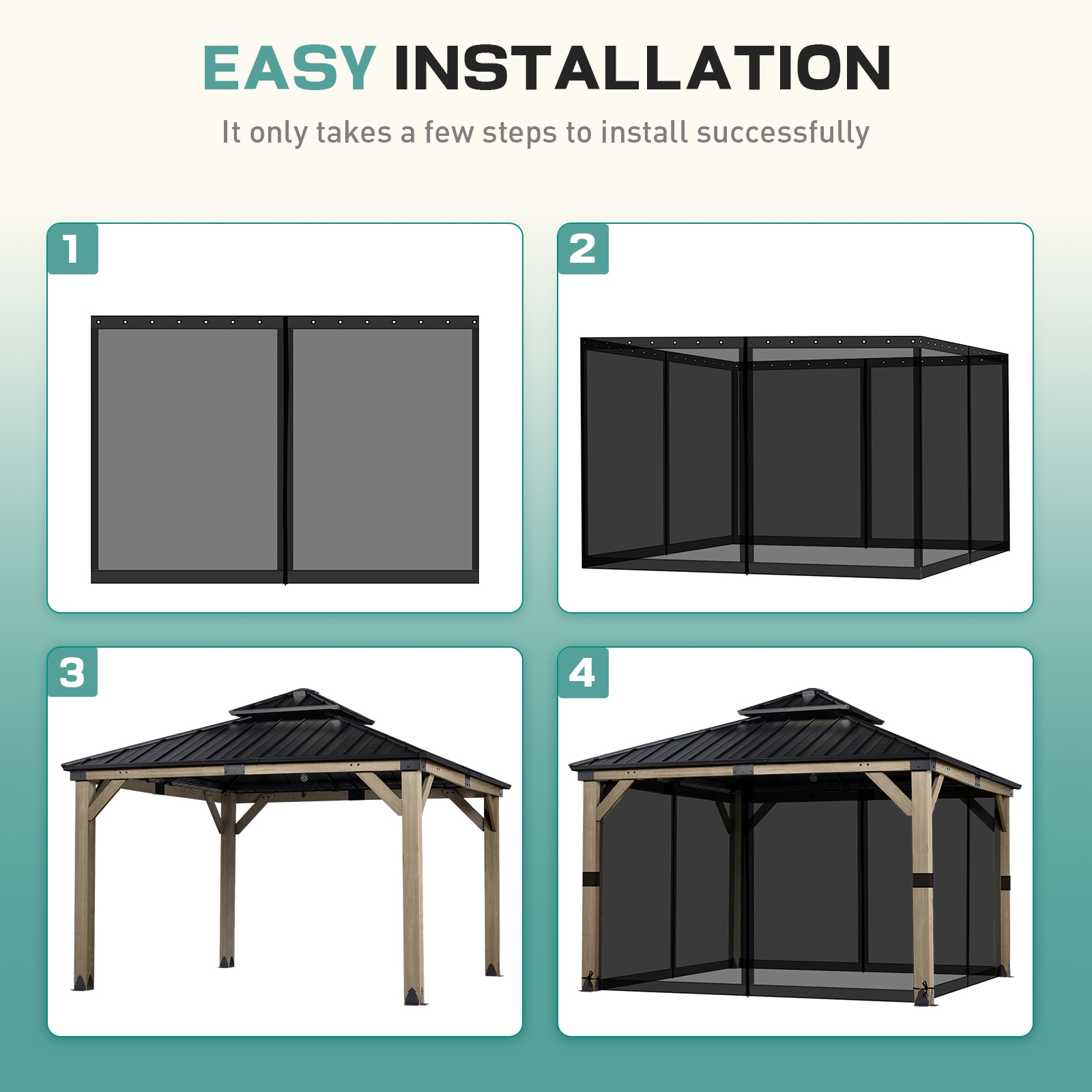 EASY INSTALLATION

It only takes a few steps to install successfully

1

2

3

4