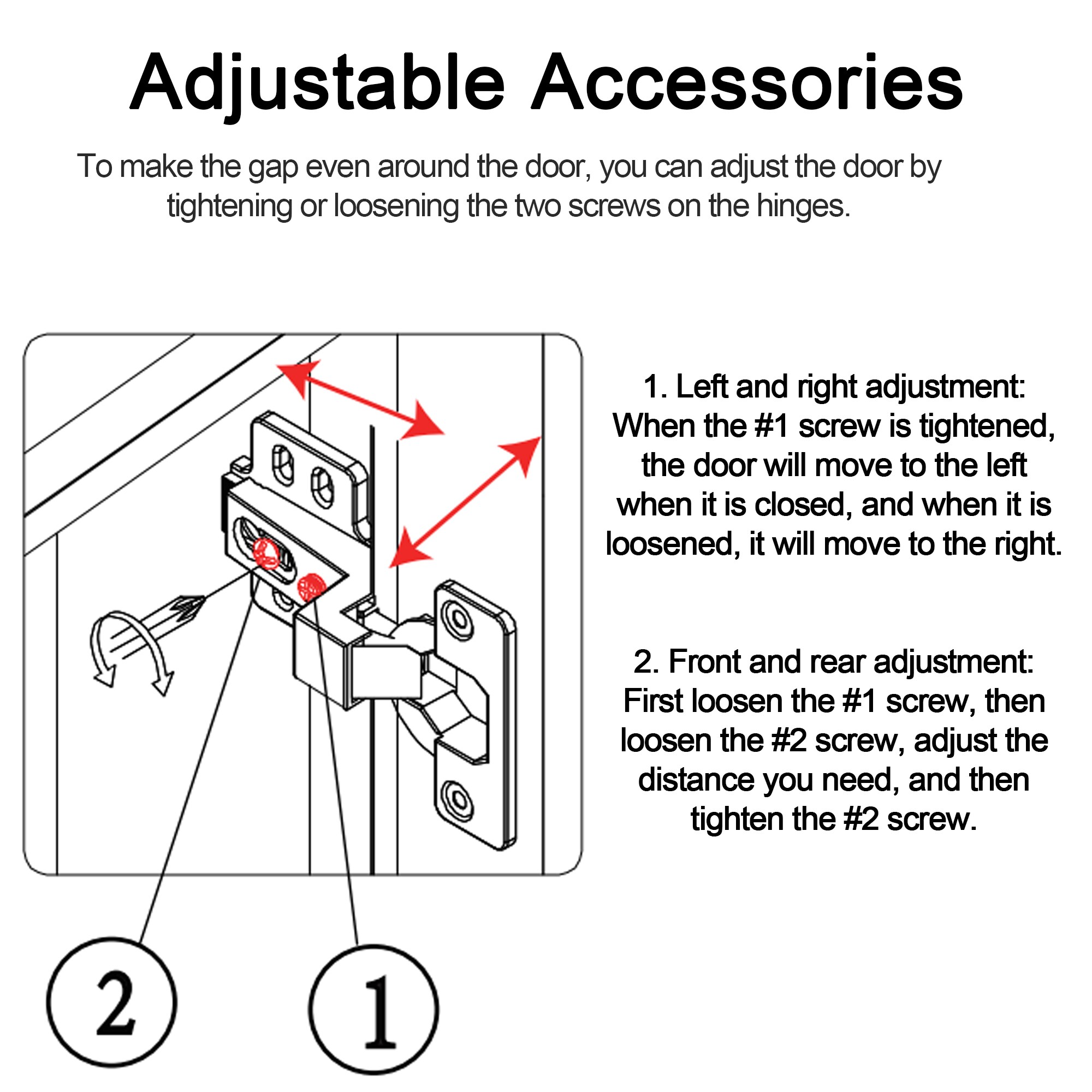 Adjustable Accessories

To make the gap even around the door, you can adjust the door by tightening or loosening the two screws on the hinges.

1. Left and right adjustment: When the #1 screw is tightened, the door will move to the left when it is closed, and when it is loosened, it will move to the right.

2. Front and rear adjustment: First loosen the #1 screw, then loosen the #2 screw, adjust the distance you need, and then tighten the #2 screw.

2

1