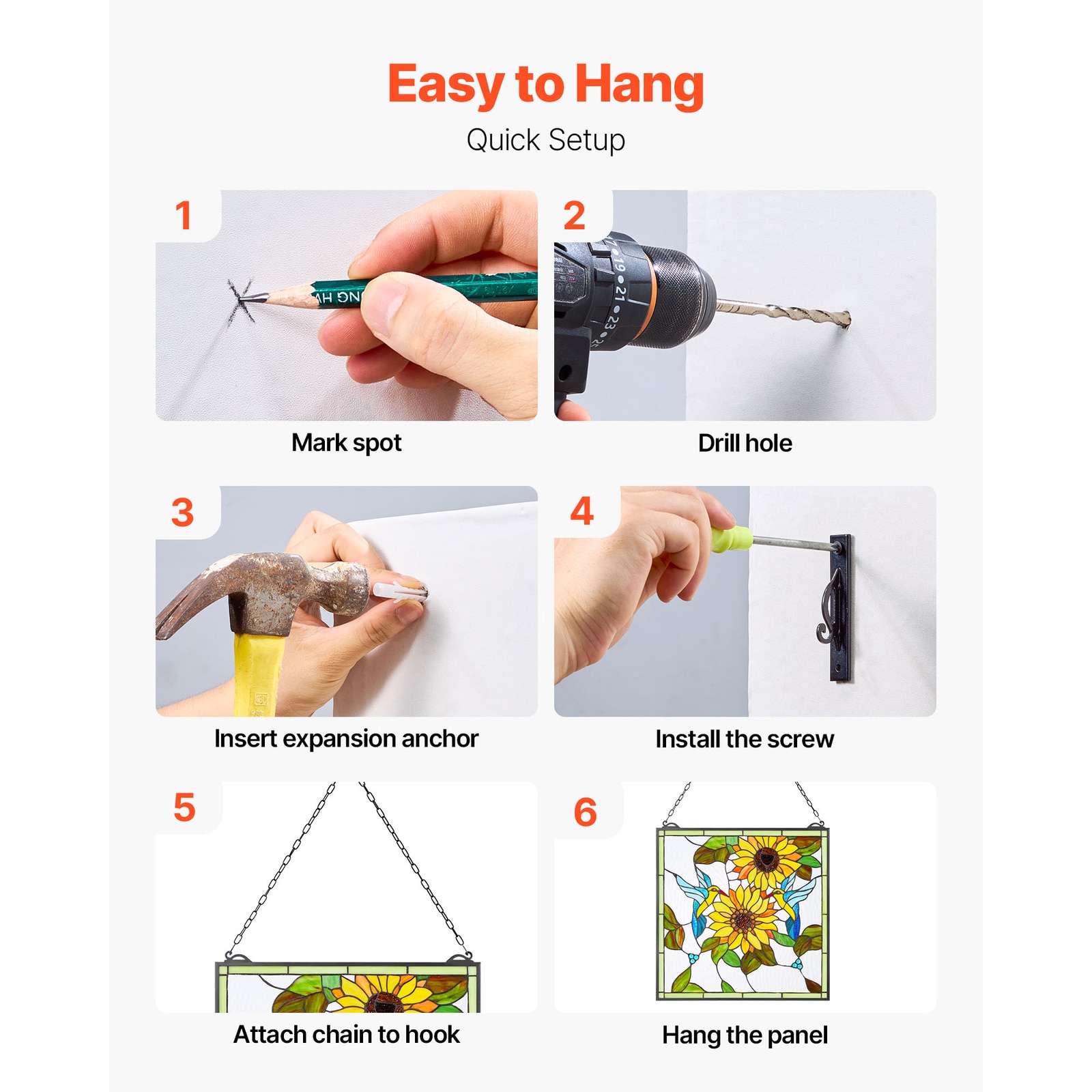 Easy to Hang

Quick Setup

1

Mark spot

2

Drill hole

3

Insert expansion anchor

4

Install the screw

5

Attach chain to hook

6

Hang the panel