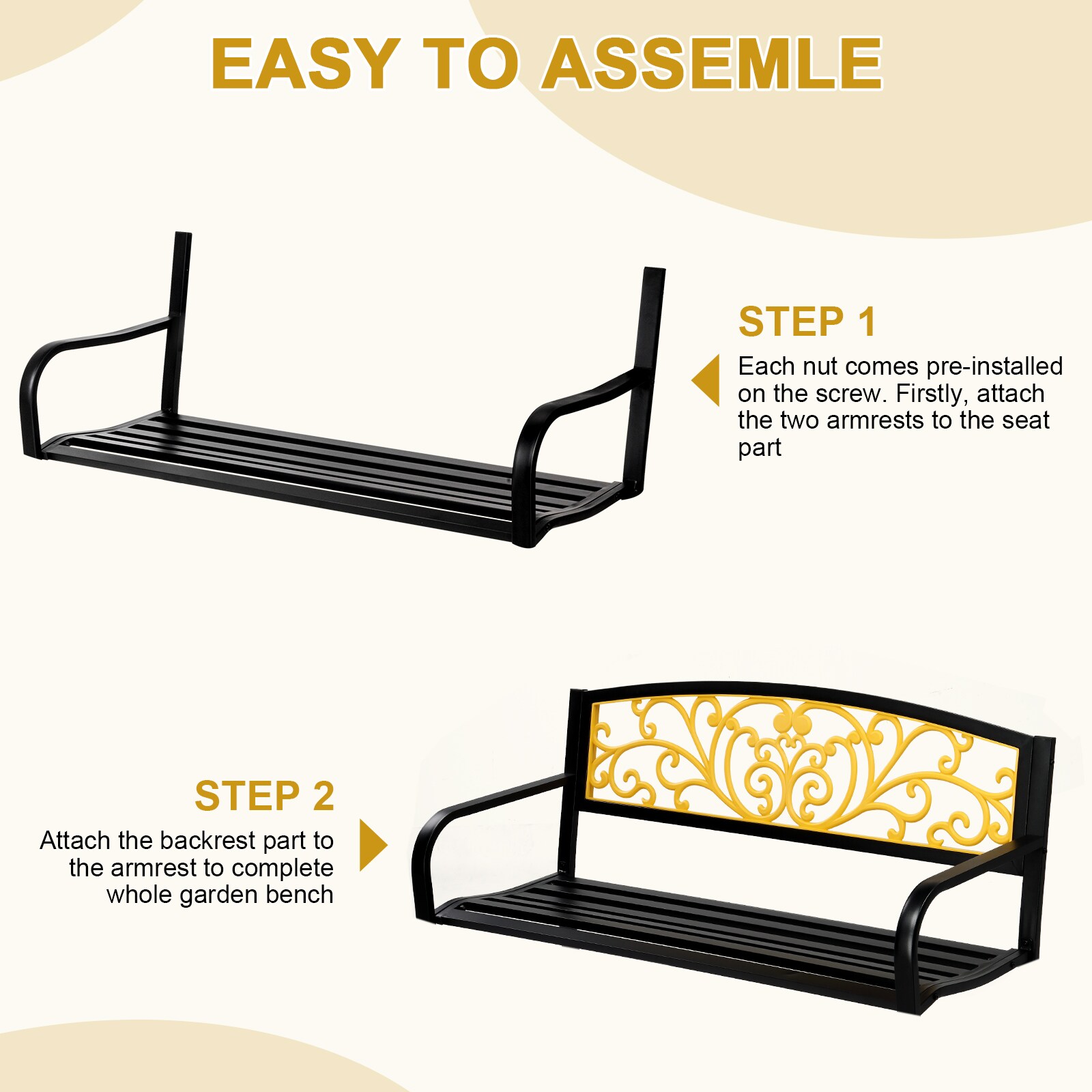 EASY TO ASSEMLE

STEP 1

Each nut comes pre-installed on the screw. Firstly, attach the two armrests to the seat part

STEP 2

Attach the backrest part to the armrest to complete whole garden bench