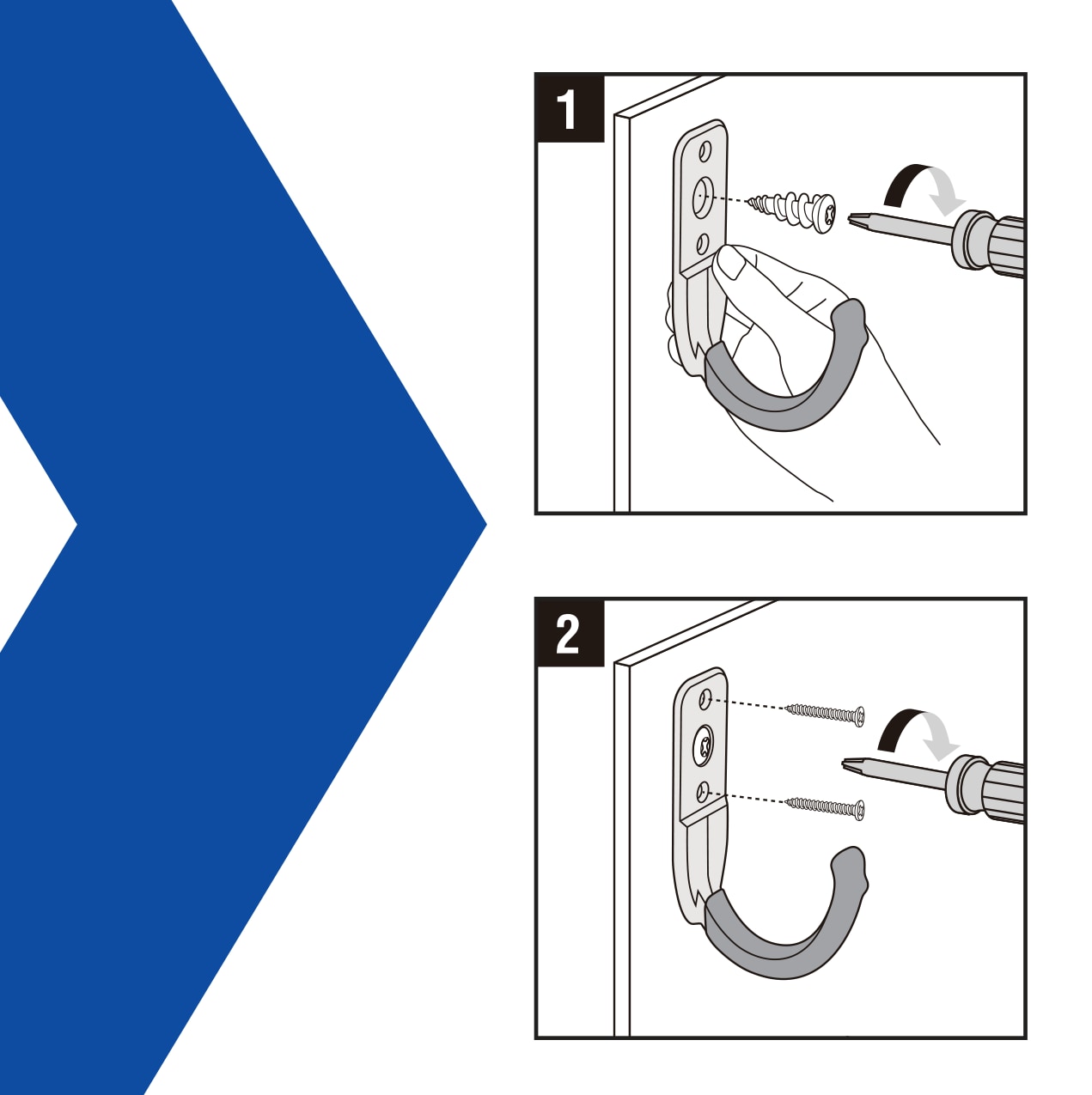 1

2