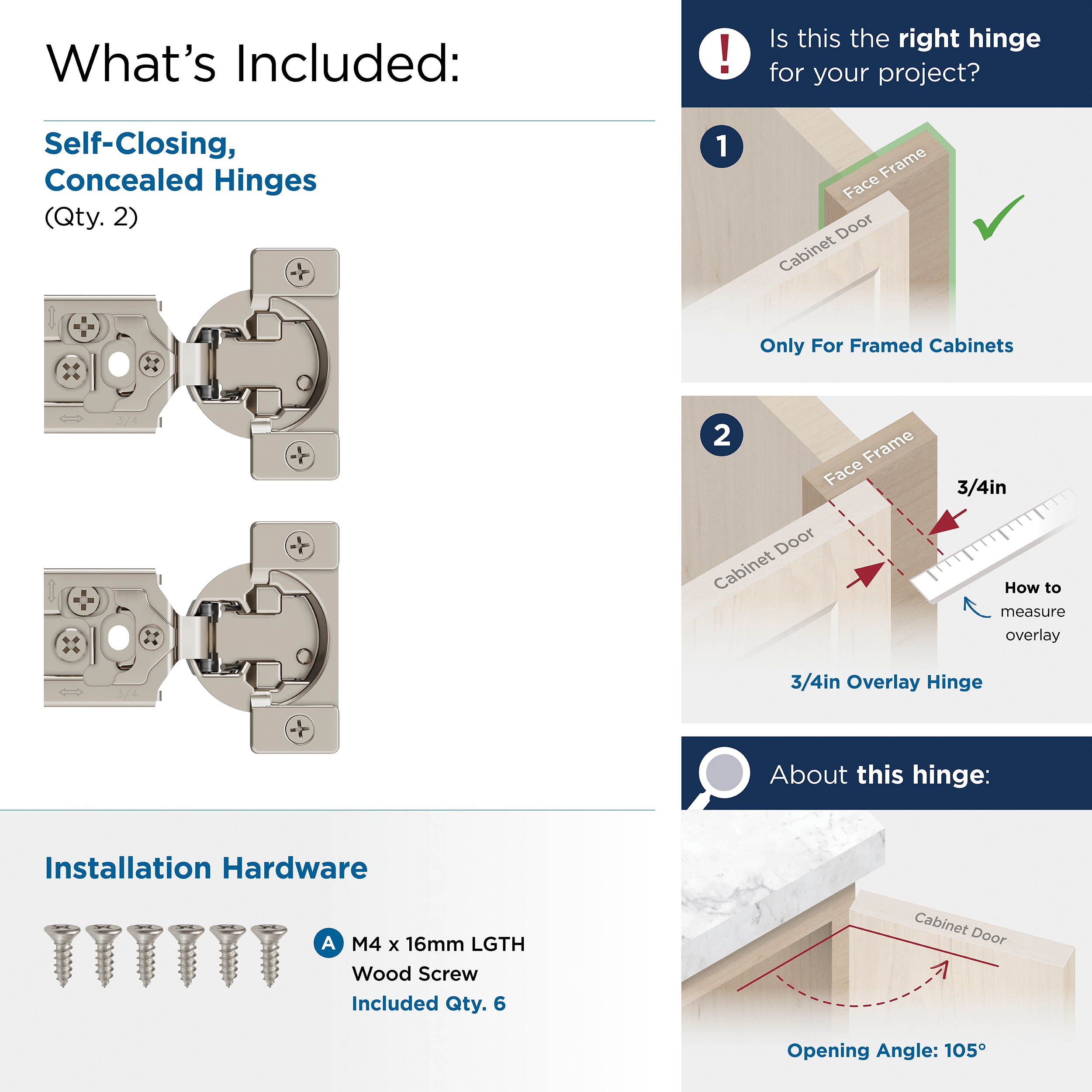 What's Included:

Self-Closing, Concealed Hinges
(Qty. 2)

3/4

3/4

Installation Hardware

A M4 x 16mm LGTH Wood Screw
Included Qty. 6

!

Is this the right hinge for your project?

1

Face Frame

Cabinet Door

Only For Framed Cabinets

2

Face Frame

Cabinet Door

3/4in

How to measure overlay

3/4in Overlay Hinge

About this hinge:

Cabinet Door

Opening Angle: 105°