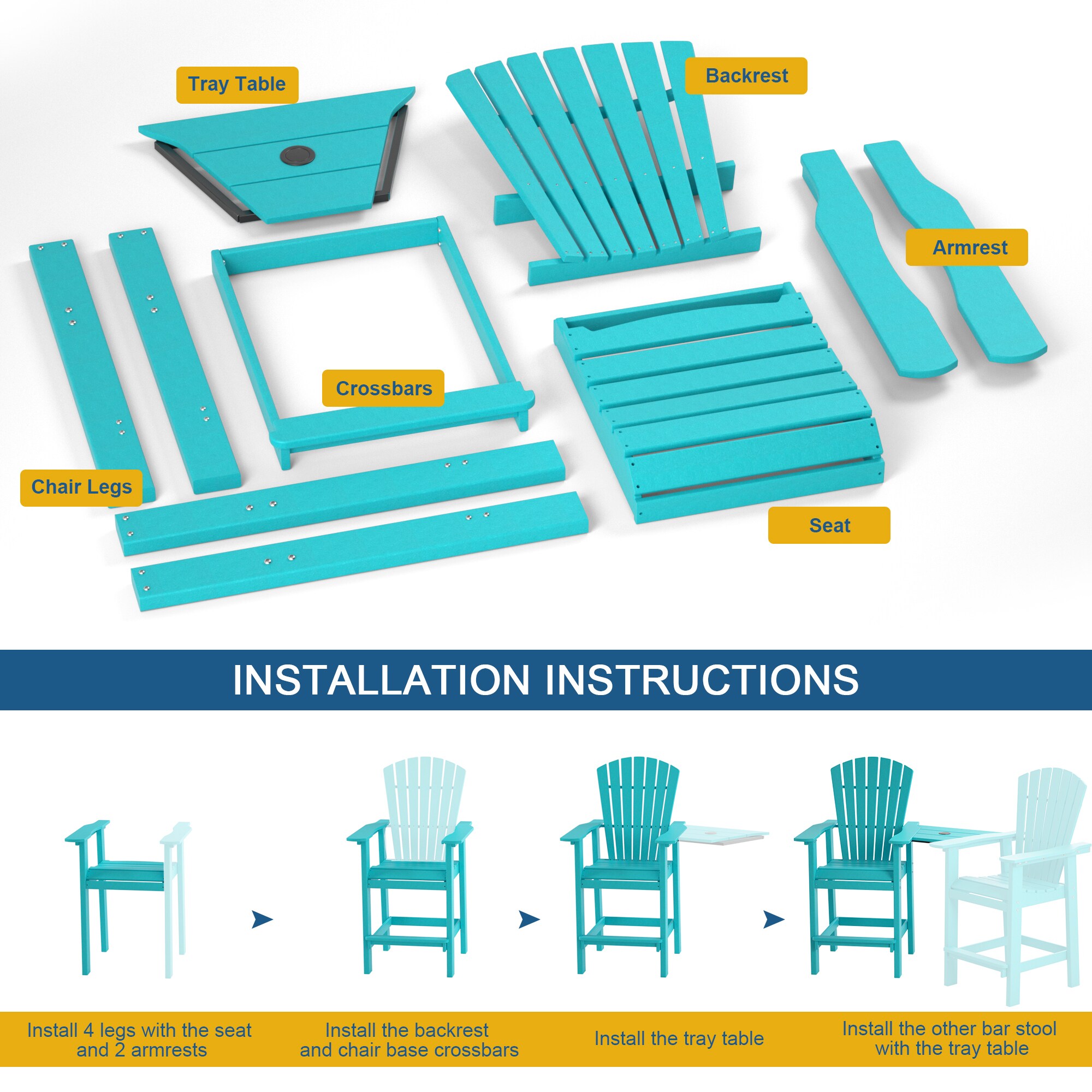 Tray Table

Backrest

Armrest

Crossbars

Chair Legs

Seat

INSTALLATION INSTRUCTIONS

Install 4 legs with the seat and 2 armrests

Install the backrest and chair base crossbars

Install the tray table

Install the other bar stool with the tray table