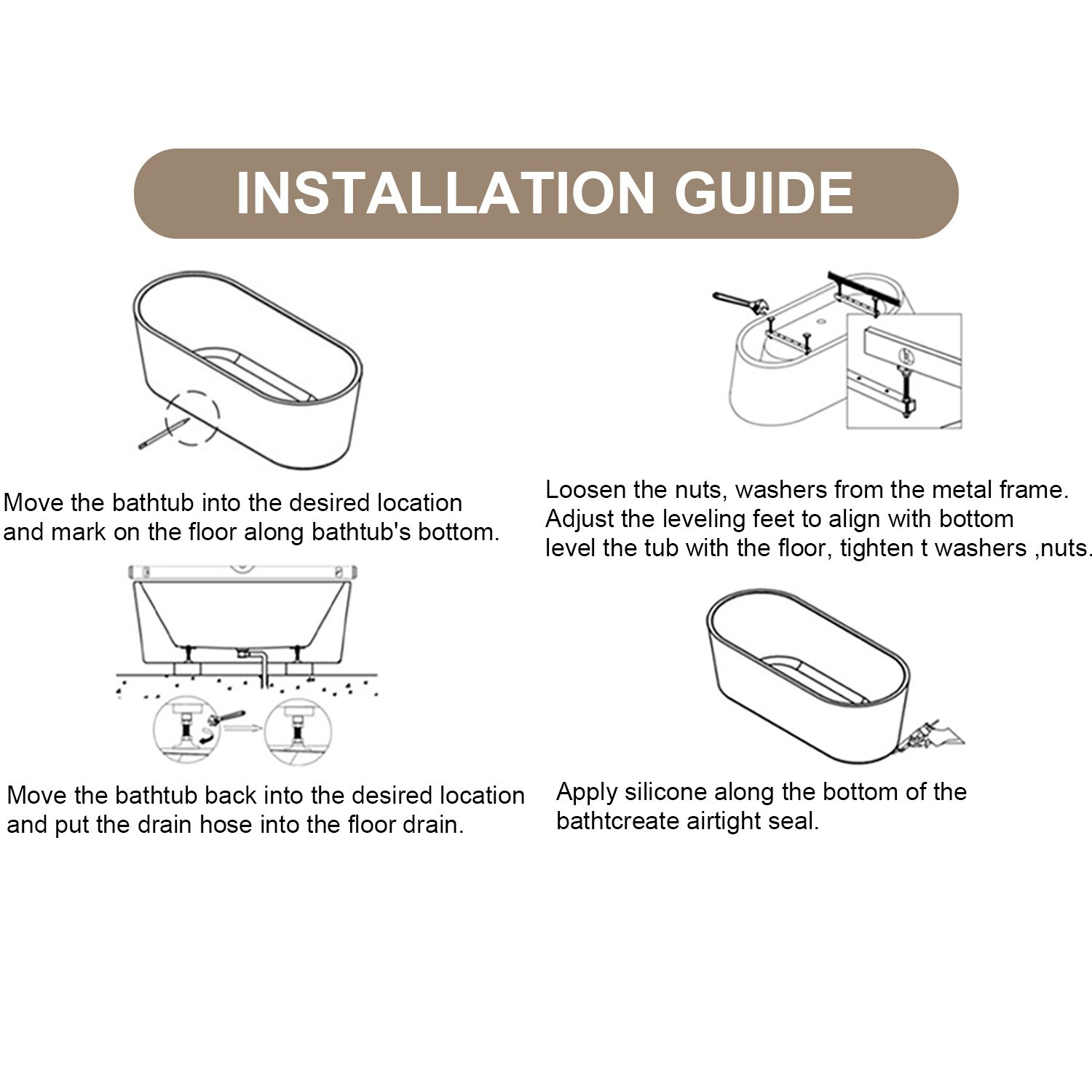 INSTALLATION GUIDE

Move the bathtub into the desired location and mark on the floor along bathtub's bottom.

Loosen the nuts, washers from the metal frame. Adjust the leveling feet to align with bottom level the tub with the floor, tighten t washers ,nuts.

Move the bathtub back into the desired location and put the drain hose into the floor drain.

Apply silicone along the bottom of the bathtcreate airtight seal.