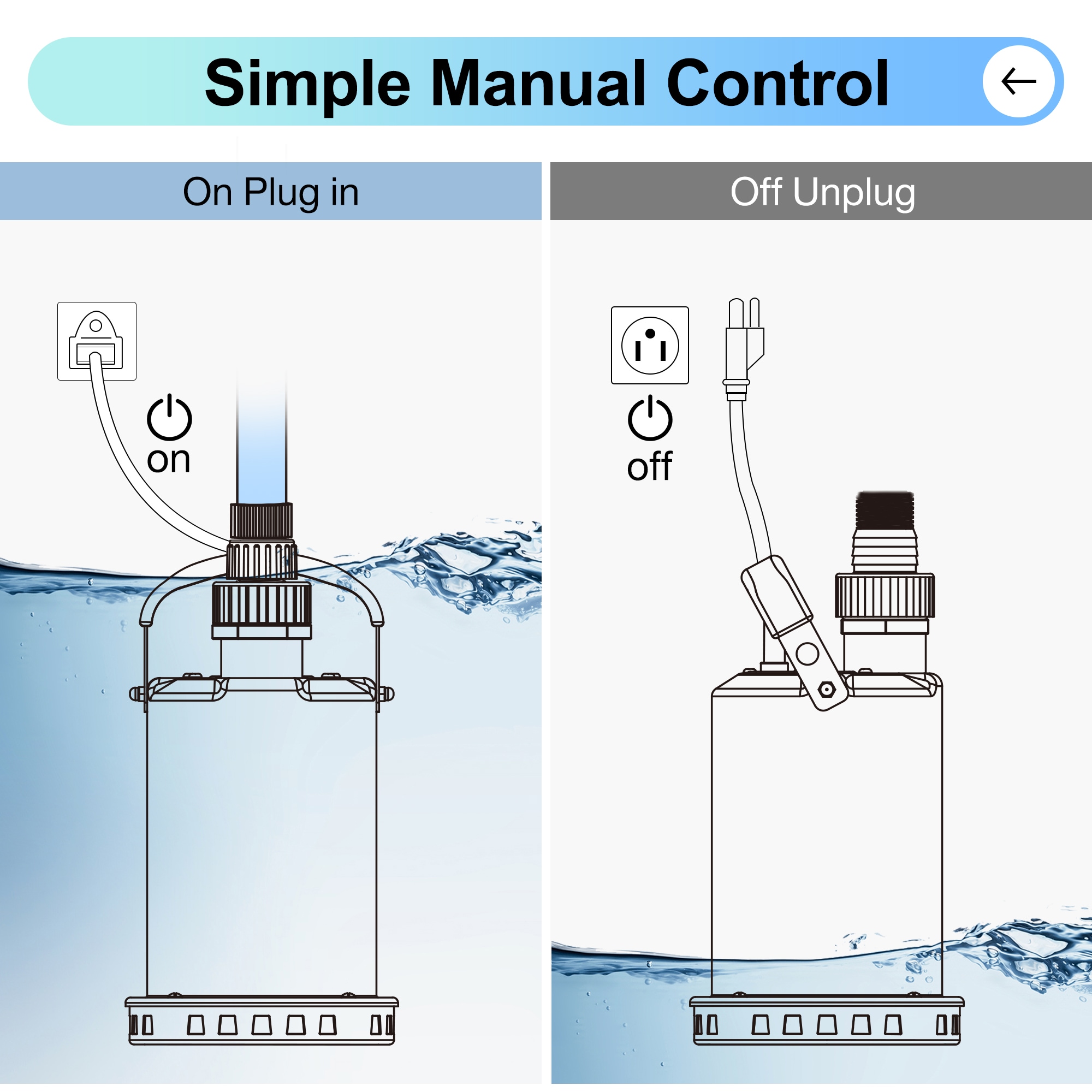 Simple Manual Control

On Plug in

on

Off Unplug

off