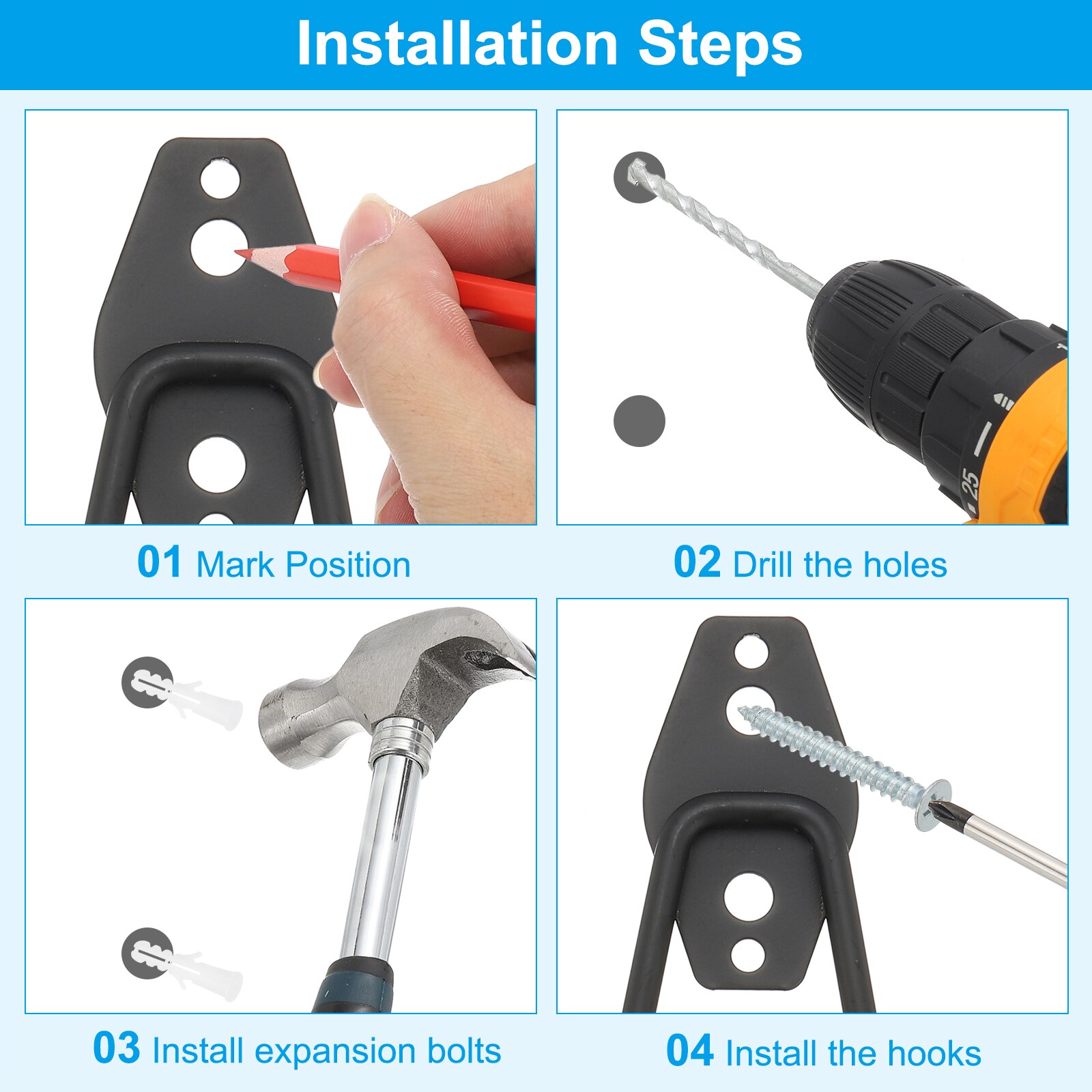 Installation Steps

25

01 Mark Position

02 Drill the holes

03 Install expansion bolts

04 Install the hooks