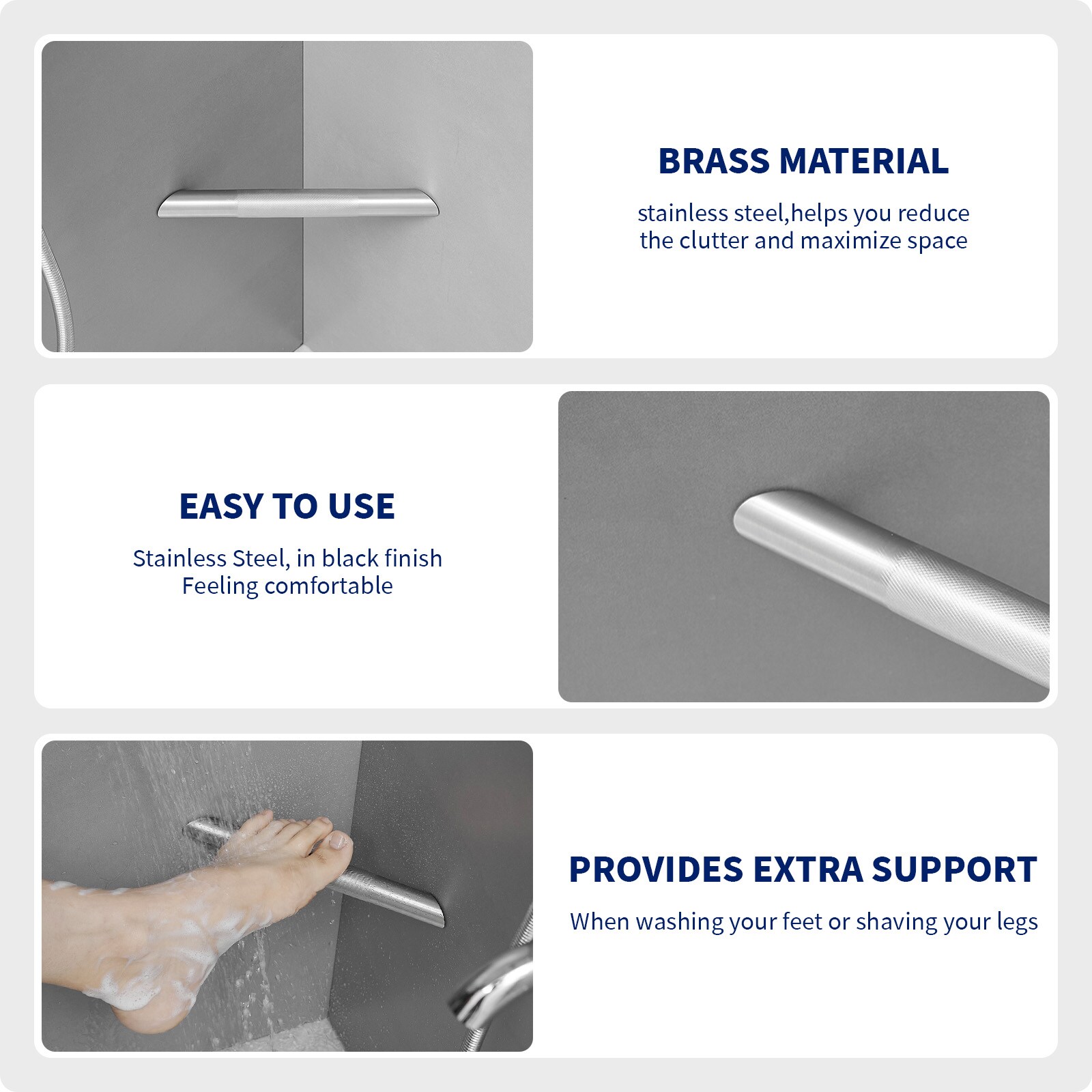 BRASS MATERIAL

stainless steel,helps you reduce the clutter and maximize space

EASY TO USE

Stainless Steel, in black finish
Feeling comfortable

PROVIDES EXTRA SUPPORT

When washing your feet or shaving your legs