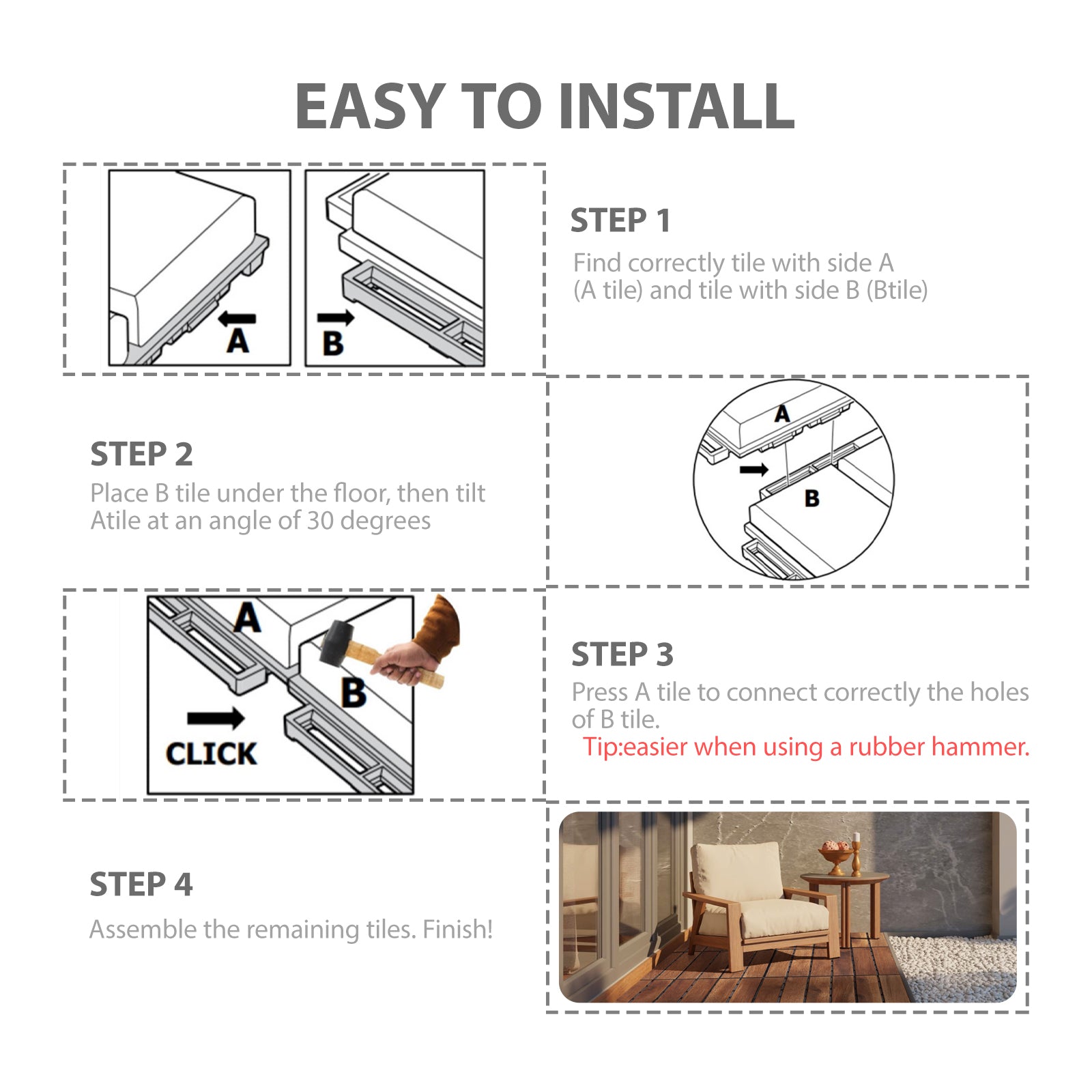 EASY TO INSTALL

A

B

STEP 1

Find correctly tile with side A (A tile) and tile with side B (Btile)

STEP 2

Place B tile under the floor, then tilt Atile at an angle of 30 degrees

A

B

A

B

CLICK

STEP 3

Press A tile to connect correctly the holes of B tile.

Tip:easier when using a rubber hammer.

STEP 4

Assemble the remaining tiles. Finish!