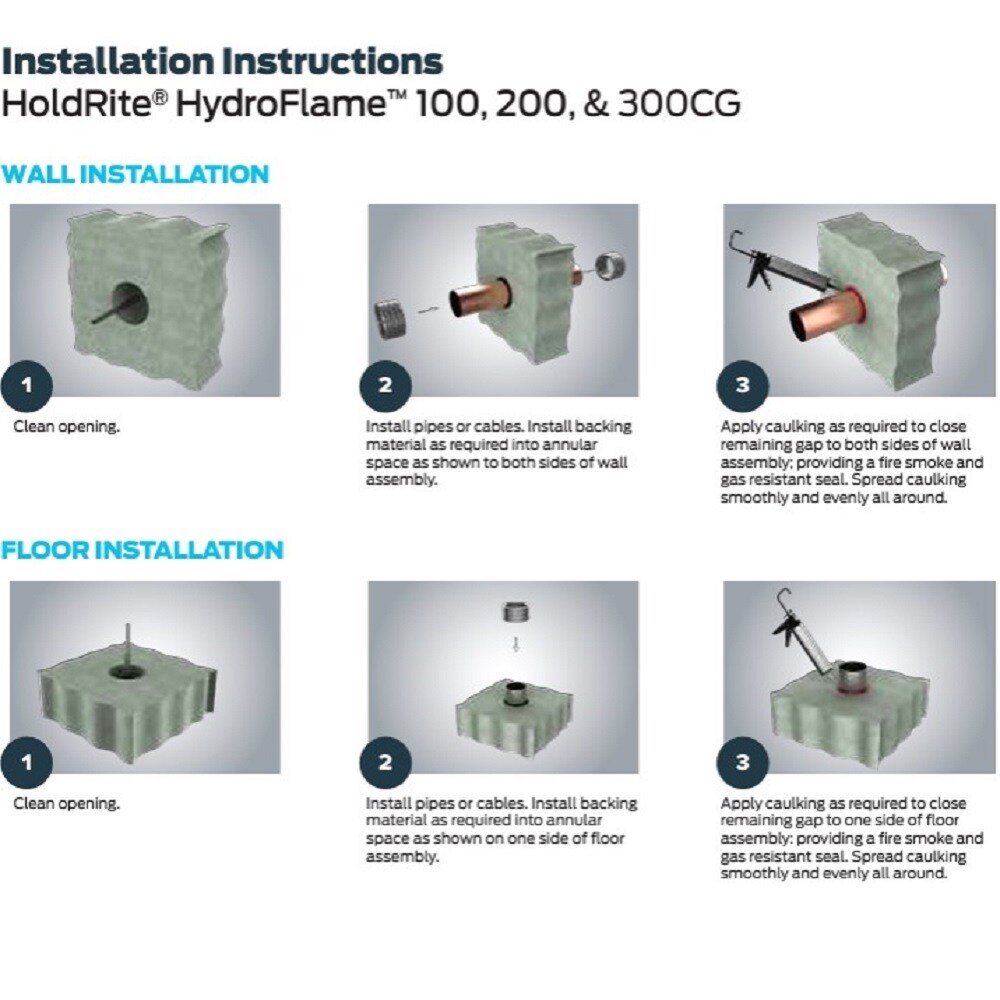 Installation Instructions
HoldRite® HydroFlame™ 100, 200, & 300CG

WALL INSTALLATION

1
Clean opening.

2
Install pipes or cables. Install backing material as required into annular space as shown to both sides of wall assembly.

3
Apply caulking as required to close remaining gap to both sides of wall assembly; providing a fire smoke and gas resistant seal. Spread caulking smoothly and evenly all around.

FLOOR INSTALLATION

1
Clean opening.

2
Install pipes or cables. Install backing material as required into annular space as shown on one side of floor assembly.

3
Apply caulking as required to close remaining gap to one side of floor assembly: providing a fire smoke and gas resistant seal. Spread caulking smoothly and evenly all around.