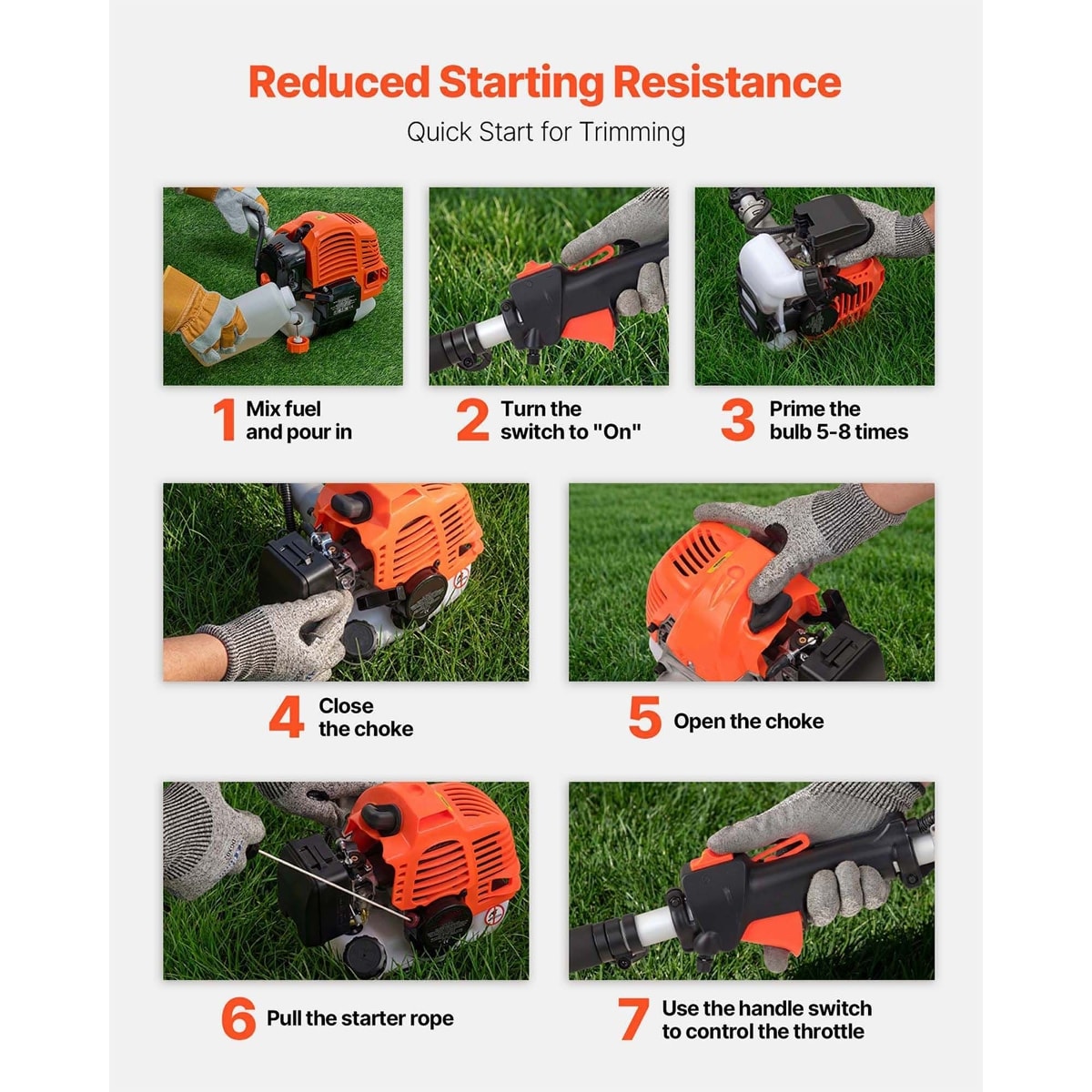 Reduced Starting Resistance

Quick Start for Trimming

1 Mix fuel and pour in

2 Turn the switch to "On"

3 Prime the bulb 5-8 times

4 Close the choke

5 Open the choke

6 Pull the starter rope

7 Use the handle switch to control the throttle