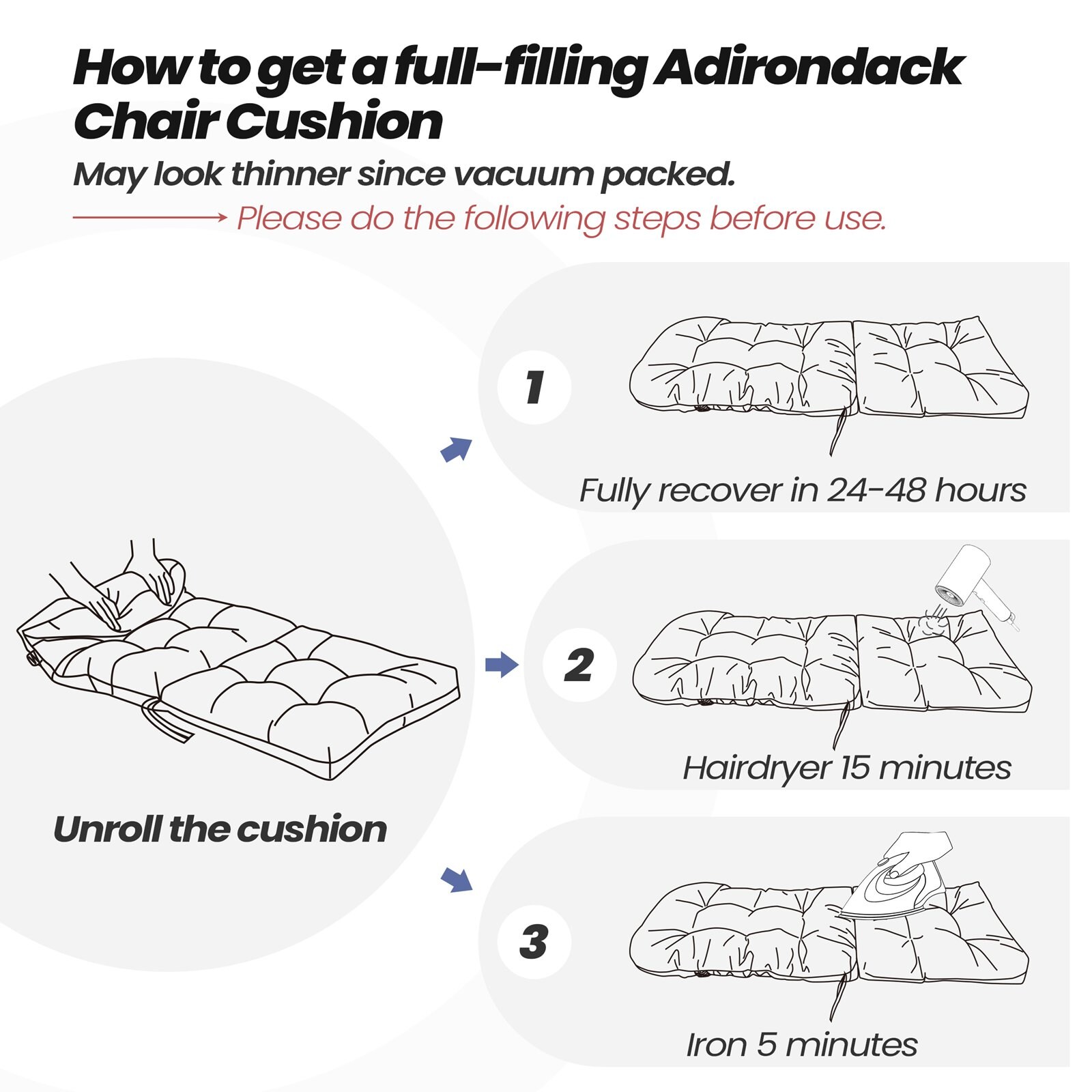 How to get a full-filling Adirondack Chair Cushion

May look thinner since vacuum packed.

Please do the following steps before use.

Unroll the cushion

1

Fully recover in 24-48 hours

2

Hairdryer 15 minutes

3

Iron 5 minutes