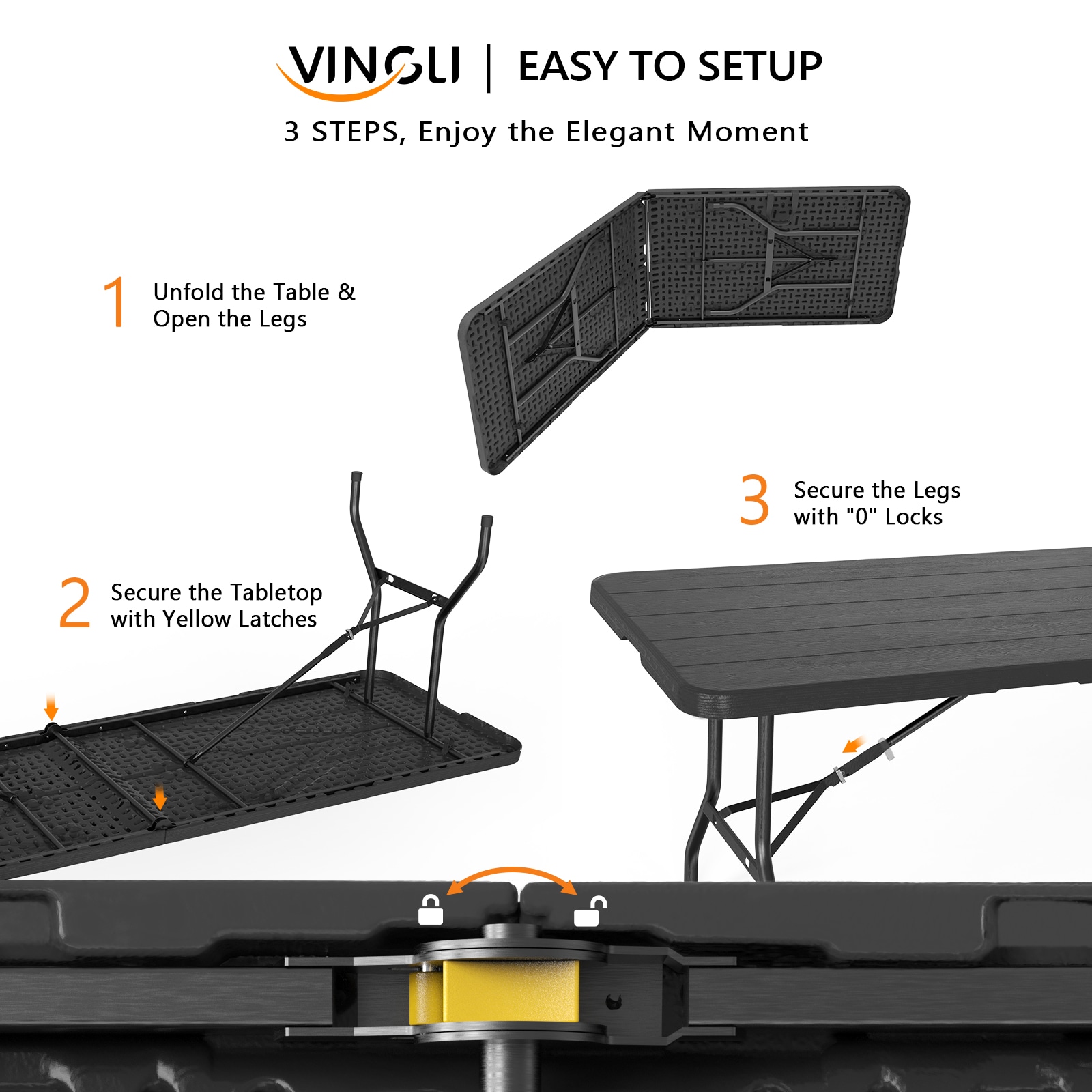 VINGLI | EASY TO SETUP

3 STEPS, Enjoy the Elegant Moment

1 Unfold the Table & Open the Legs

2 Secure the Tabletop with Yellow Latches

3 Secure the Legs with "0" Locks