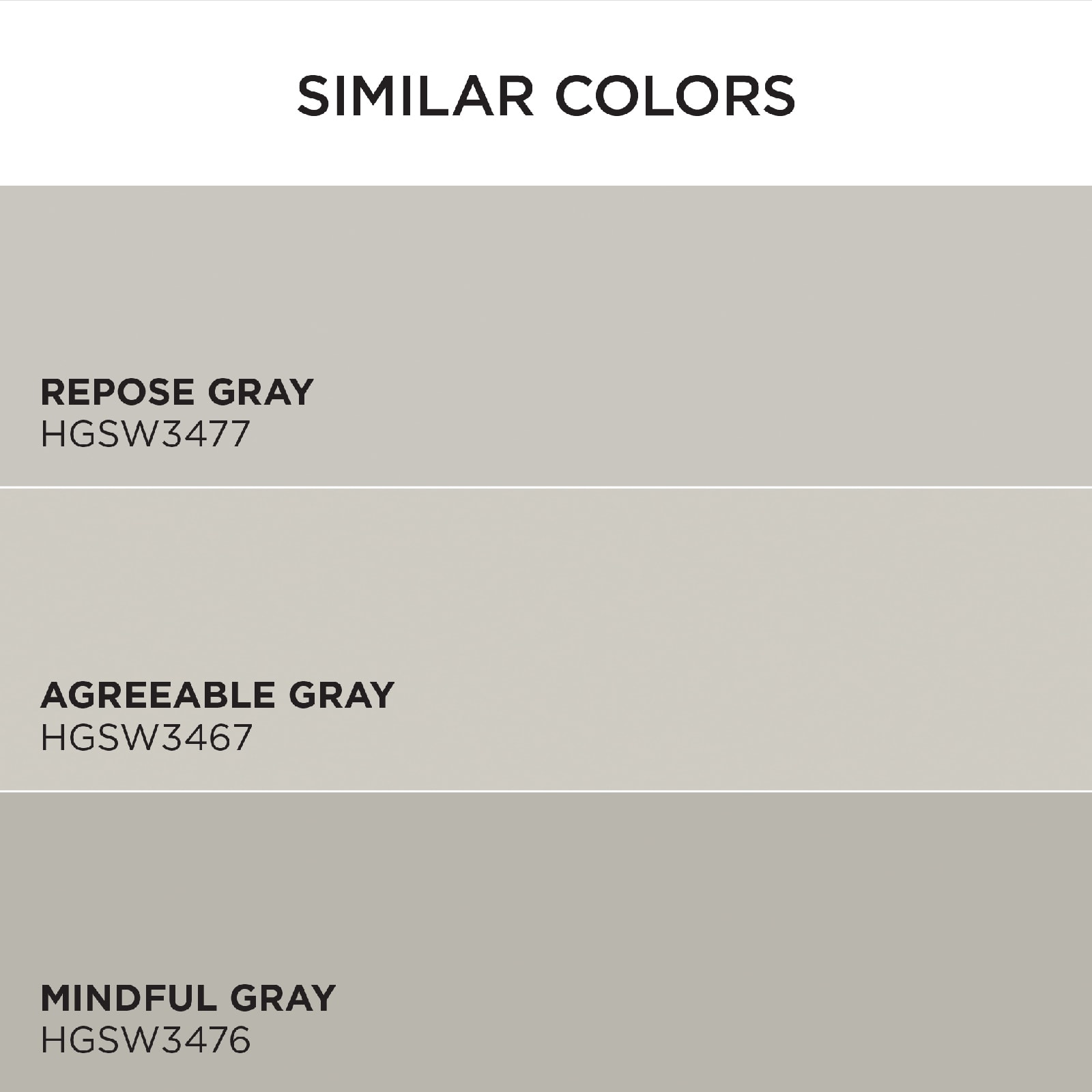 SIMILAR COLORS

REPOSE GRAY
HGSW3477

AGREEABLE GRAY
HGSW3467

MINDFUL GRAY
HGSW3476