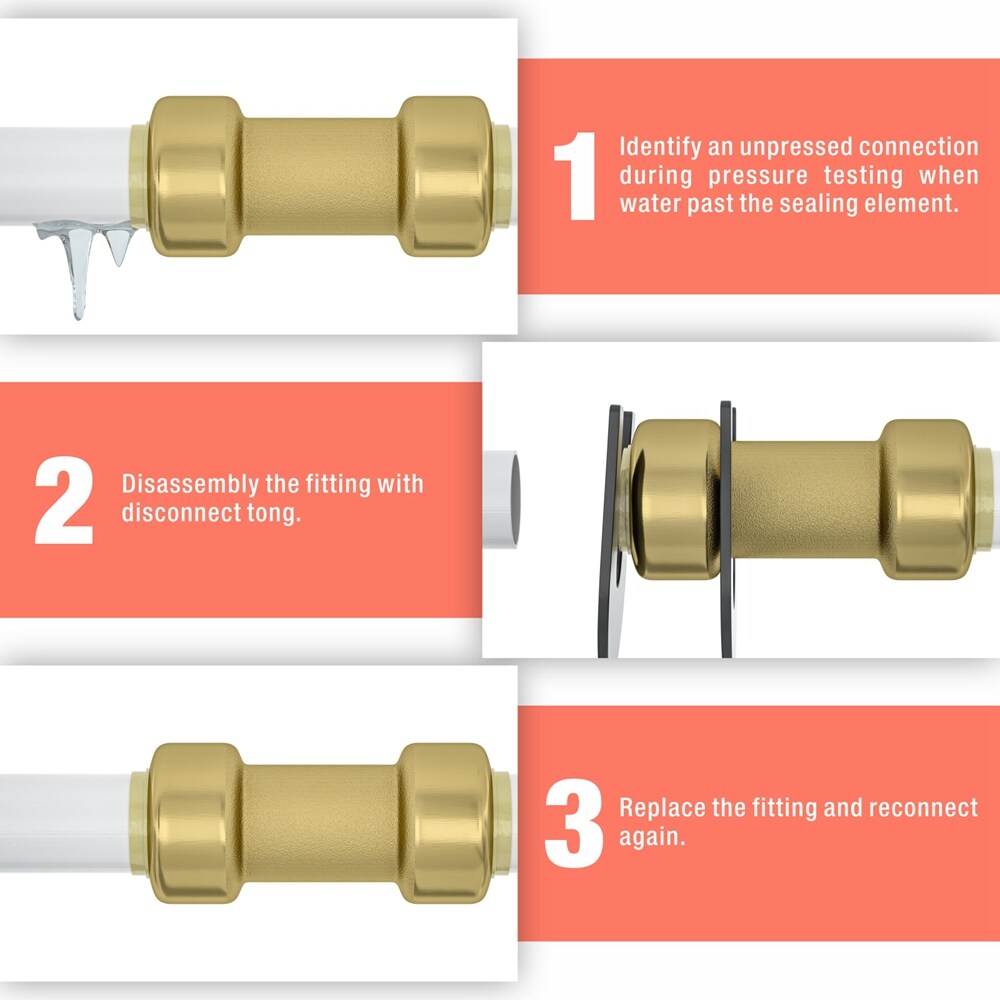 1 Identify an unpressed connection during pressure testing when water past the sealing element.

2 Disassembly the fitting with disconnect tong.

3 Replace the fitting and reconnect again.