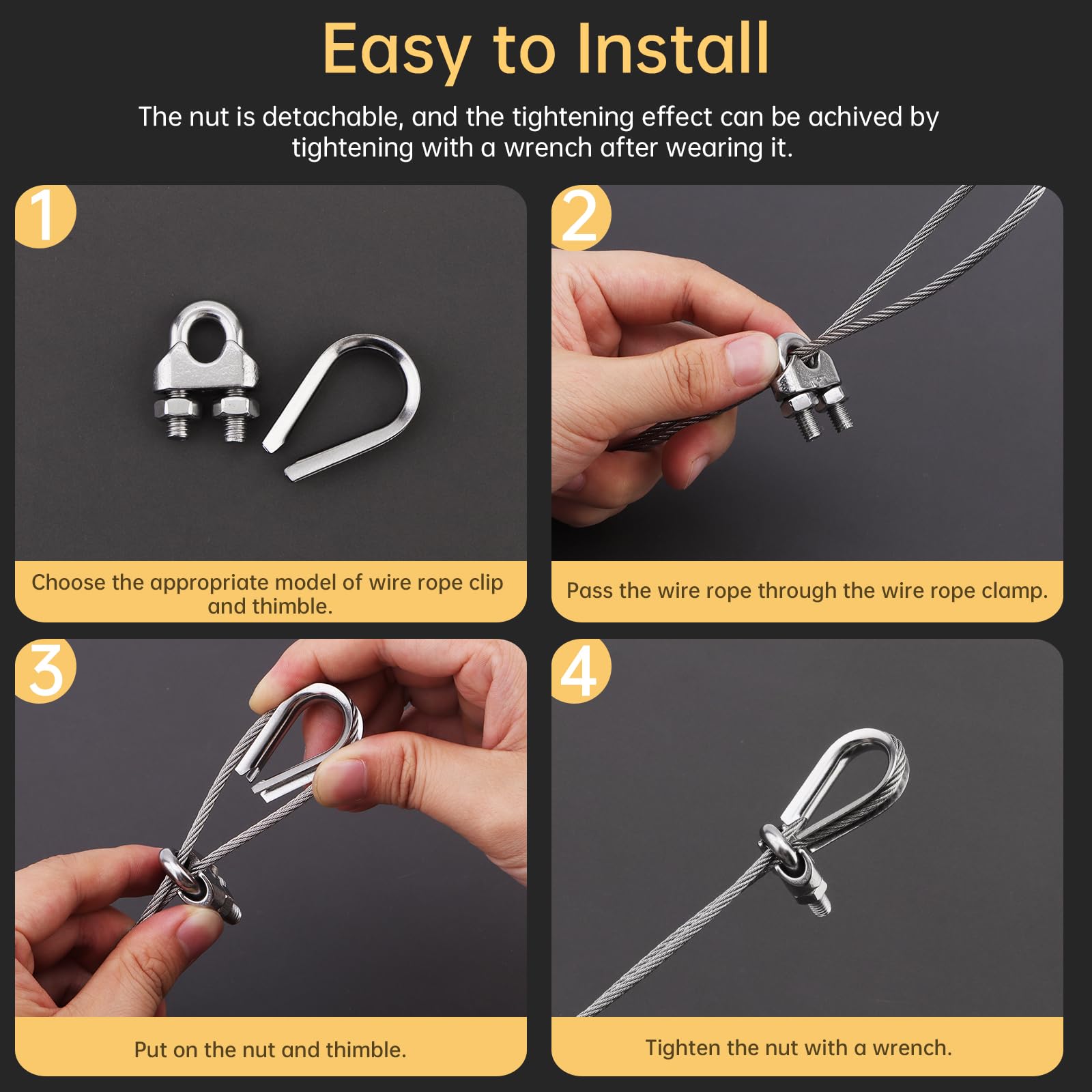 Easy to Install

The nut is detachable, and the tightening effect can be achived by tightening with a wrench after wearing it.

1

Choose the appropriate model of wire rope clip and thimble.

2

Pass the wire rope through the wire rope clamp.

3

Put on the nut and thimble.

4

Tighten the nut with a wrench.