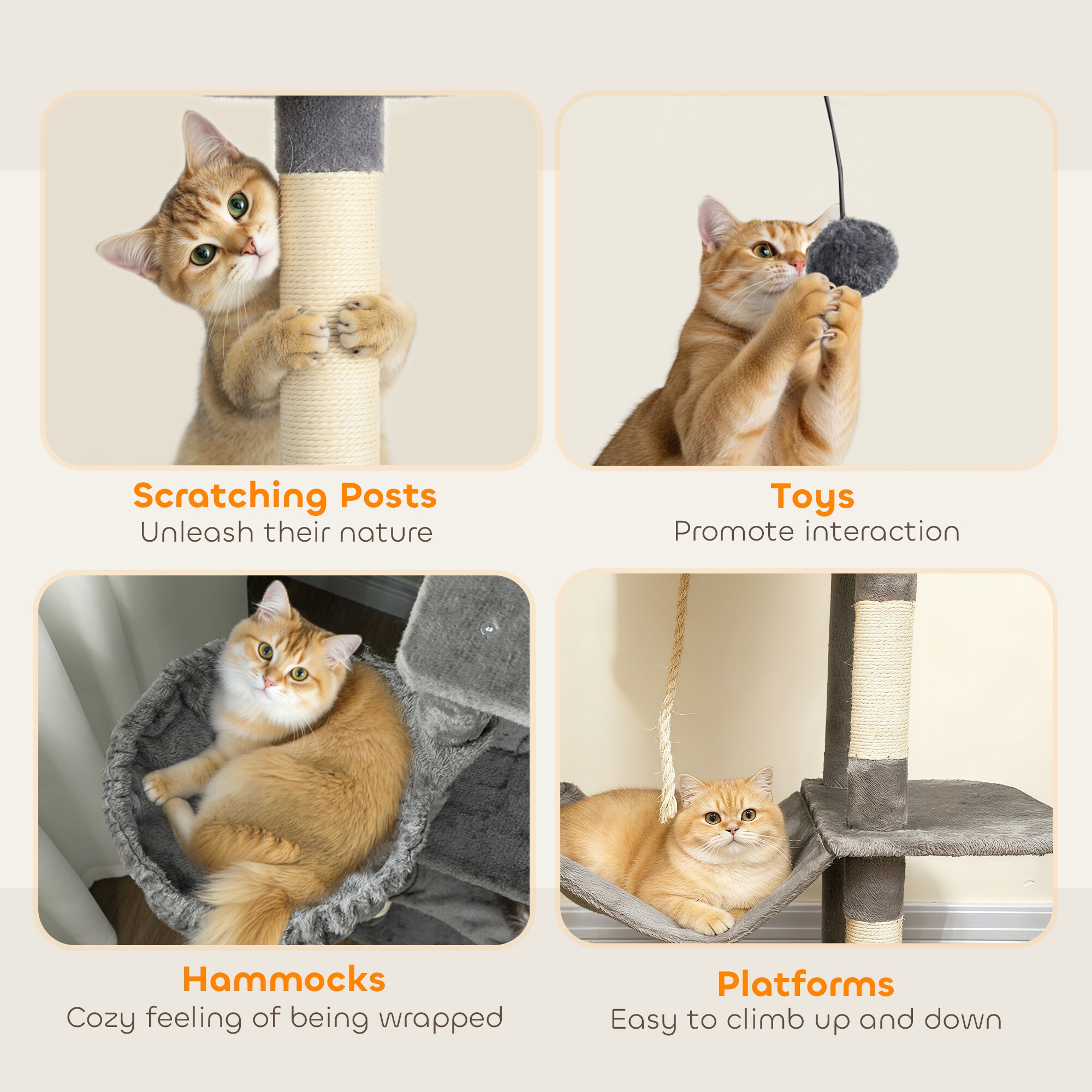 Scratching Posts
Unleash their nature

Toys
Promote interaction

Hammocks
Cozy feeling of being wrapped

Platforms
Easy to climb up and down