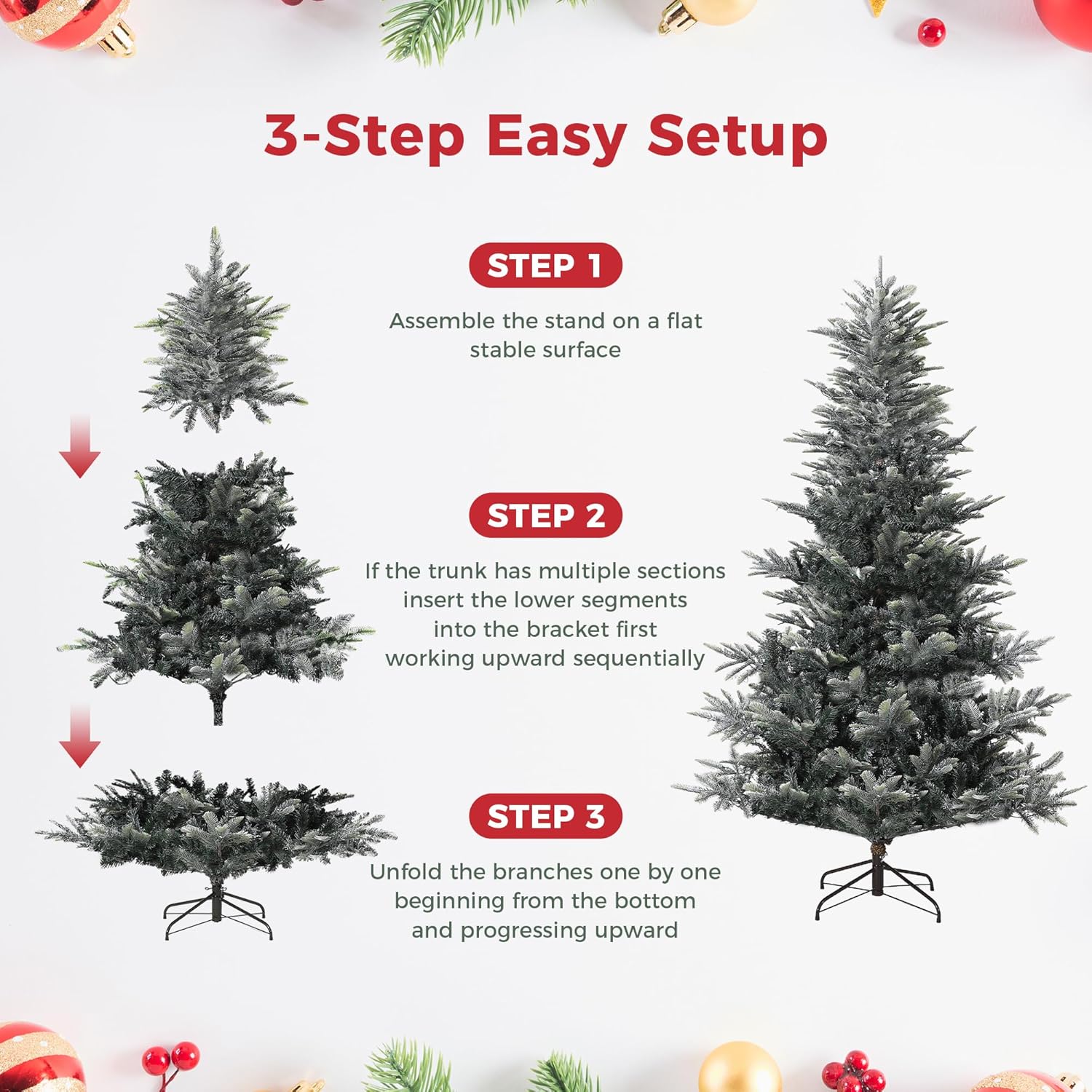 3-Step Easy Setup

STEP 1

Assemble the stand on a flat stable surface

STEP 2

If the trunk has multiple sections insert the lower segments into the bracket first working upward sequentially

STEP 3

Unfold the branches one by one beginning from the bottom and progressing upward