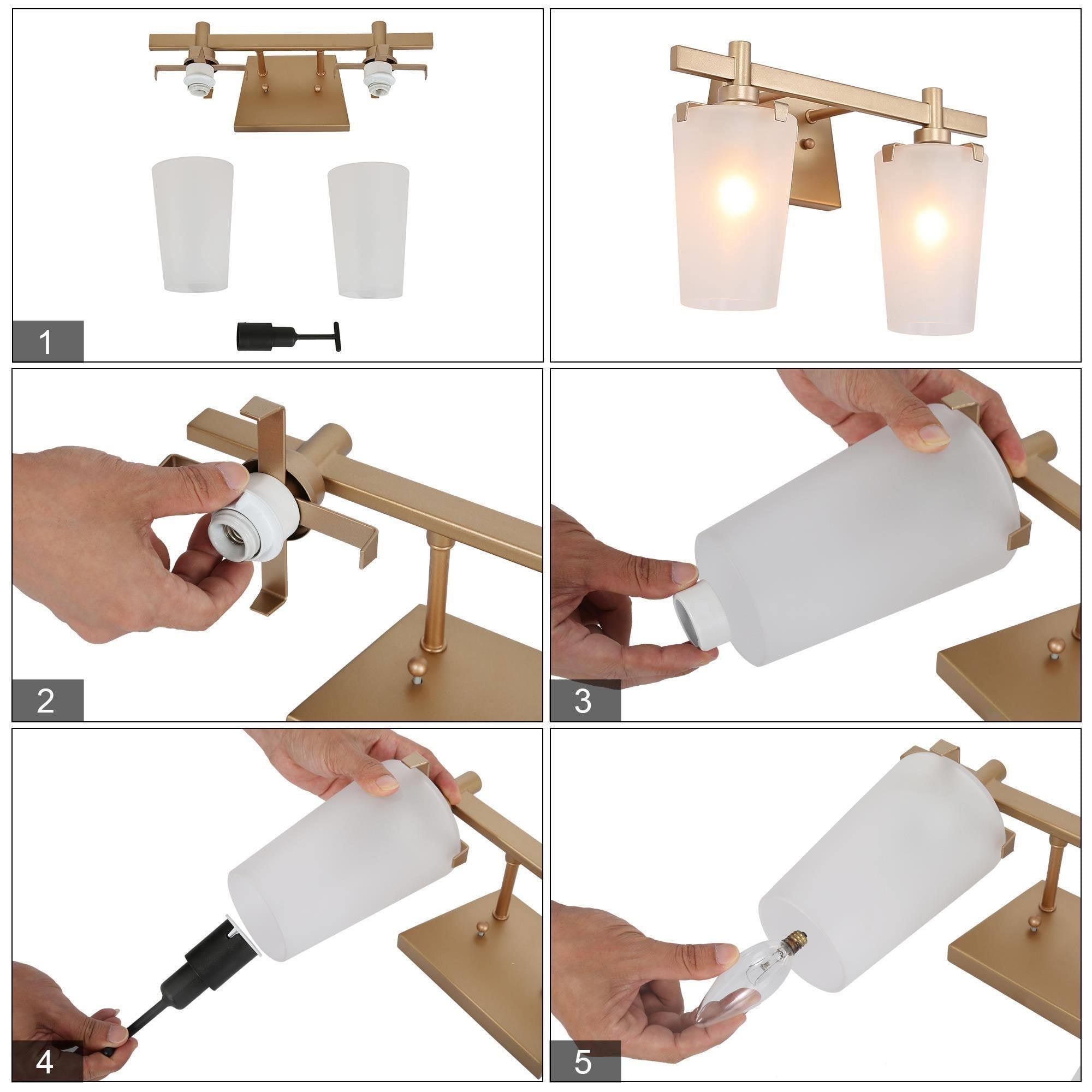 1

2

3

4

5