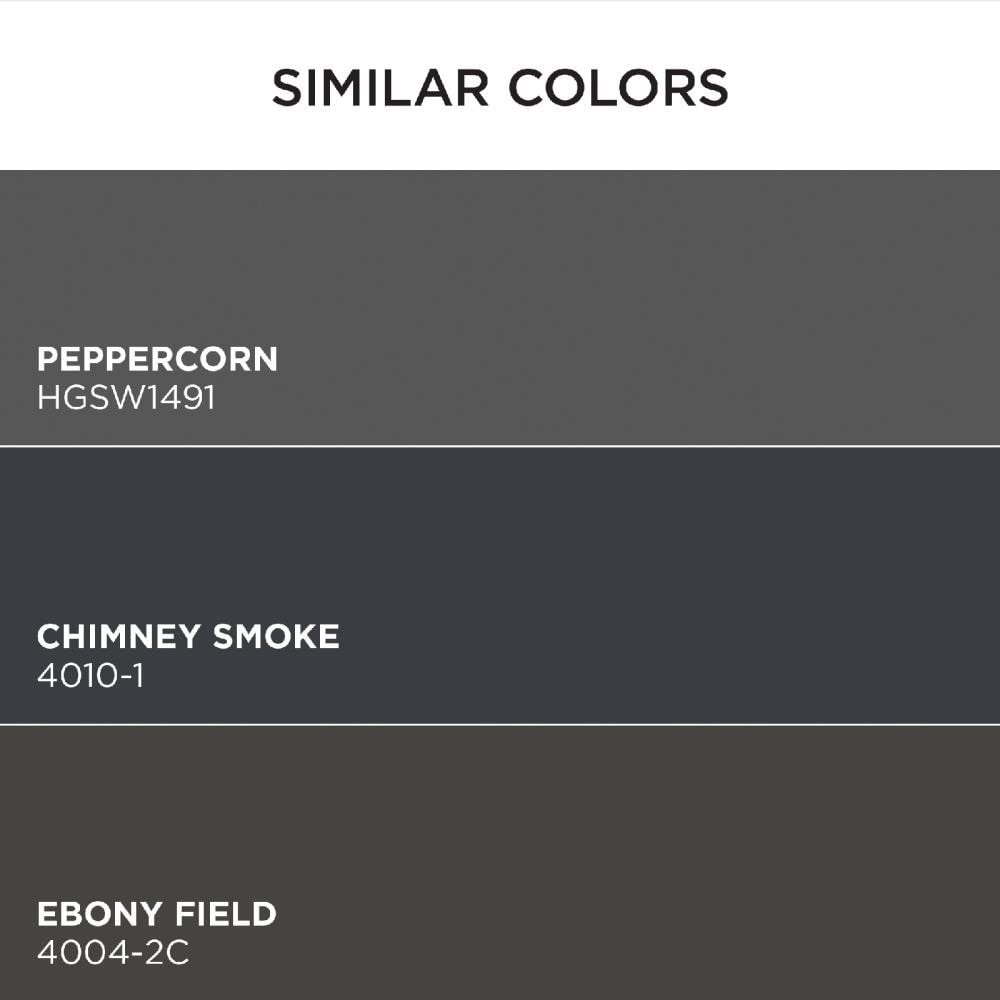 SIMILAR COLORS

PEPPERCORN
HGSW1491

CHIMNEY SMOKE
4010-1

EBONY FIELD
4004-2C