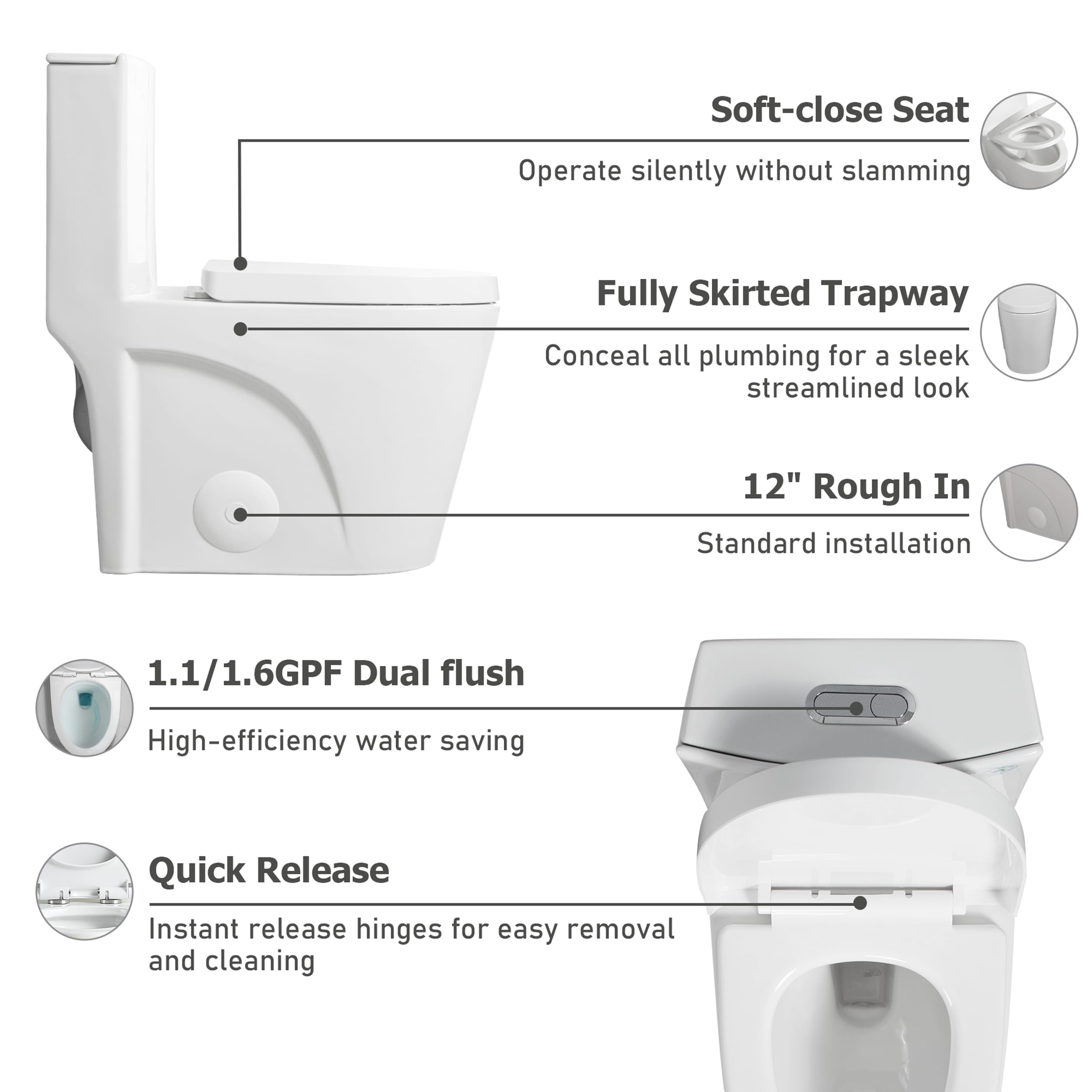 Soft-close Seat

Operate silently without slamming

Fully Skirted Trapway

Conceal all plumbing for a sleek streamlined look

12" Rough In

Standard installation

1.1/1.6GPF Dual flush

High-efficiency water saving

Quick Release

Instant release hinges for easy removal and cleaning