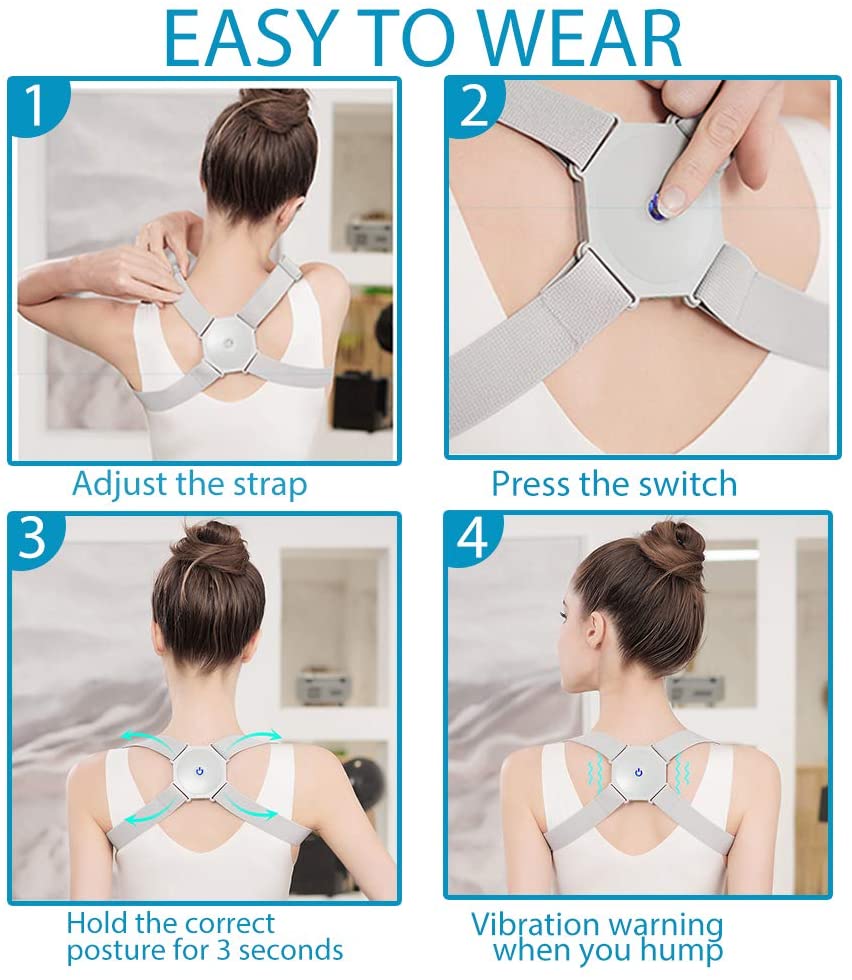 EASY TO WEAR

1

Adjust the strap

2

Press the switch

3

Hold the correct posture for 3 seconds

4

Vibration warning when you hump