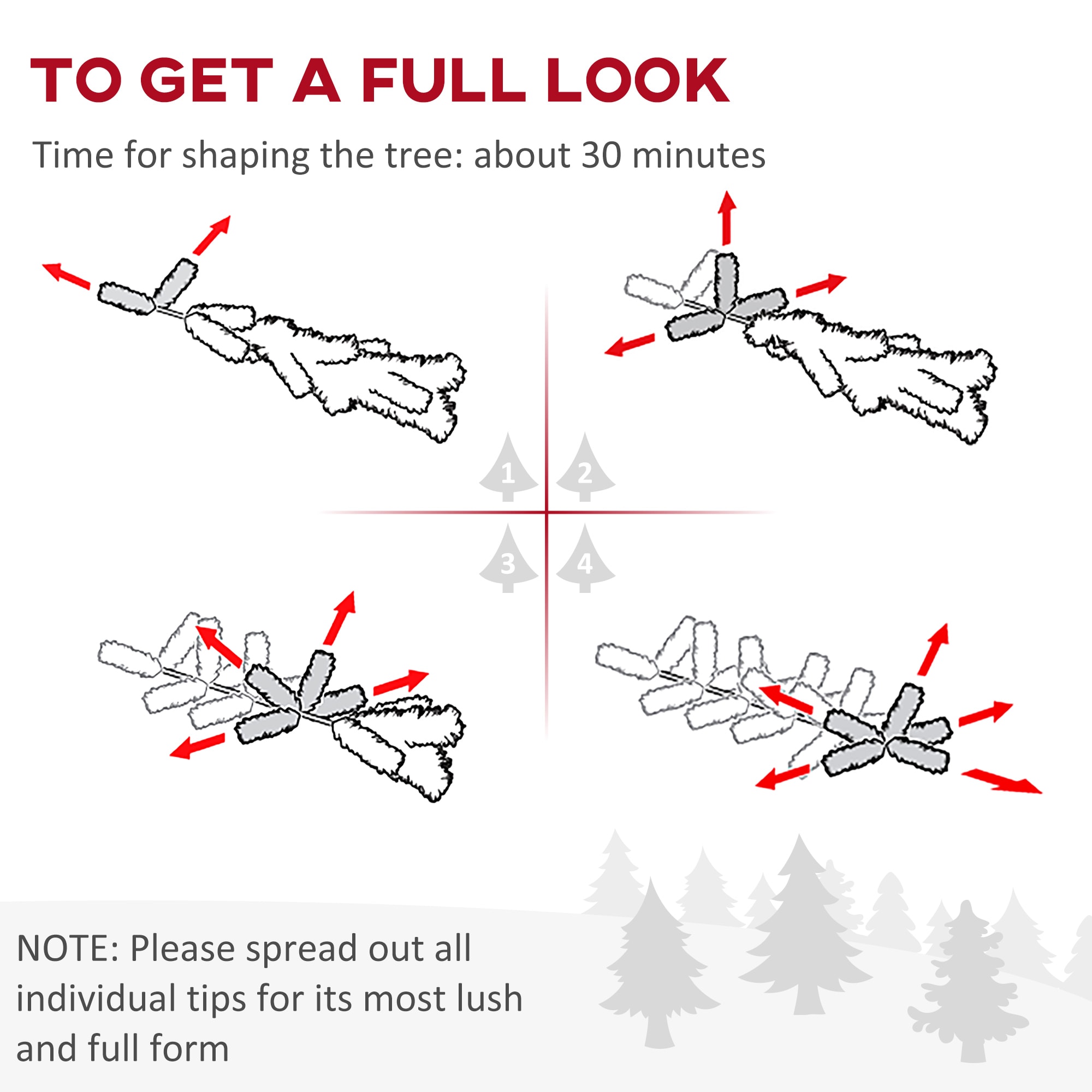 TO GET A FULL LOOK

Time for shaping the tree: about 30 minutes

1

2

3

4

NOTE: Please spread out all individual tips for its most lush and full form