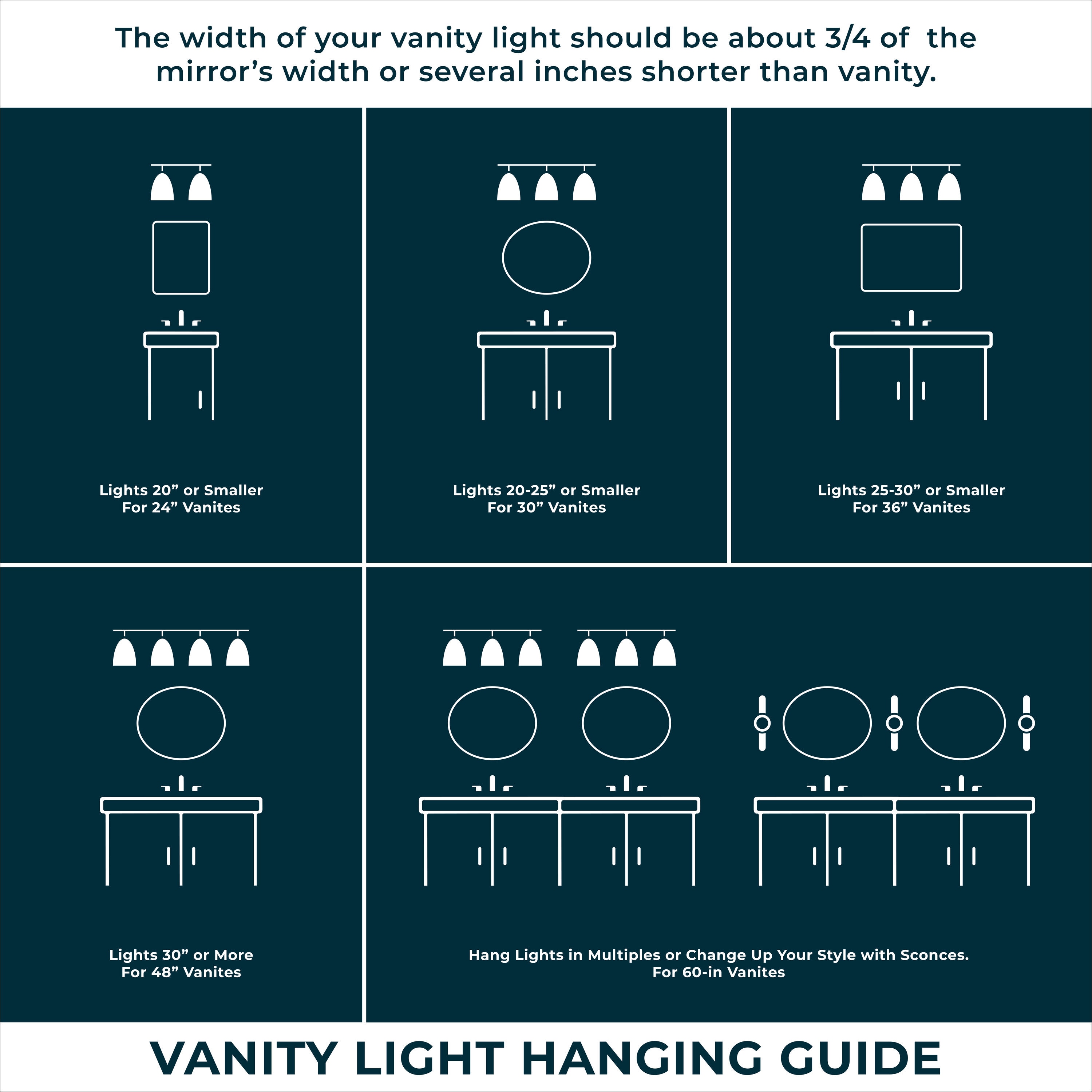 The width of your vanity light should be about 3/4 of the mirror’s width or several inches shorter than vanity.

Lights 20” or Smaller
For 24” Vanites

Lights 20-25” or Smaller
For 30” Vanites

Lights 25-30” or Smaller
For 36” Vanites

Lights 30” or More
For 48” Vanites

Hang Lights in Multiples or Change Up Your Style with Sconces.
For 60-in Vanites

VANITY LIGHT HANGING GUIDE