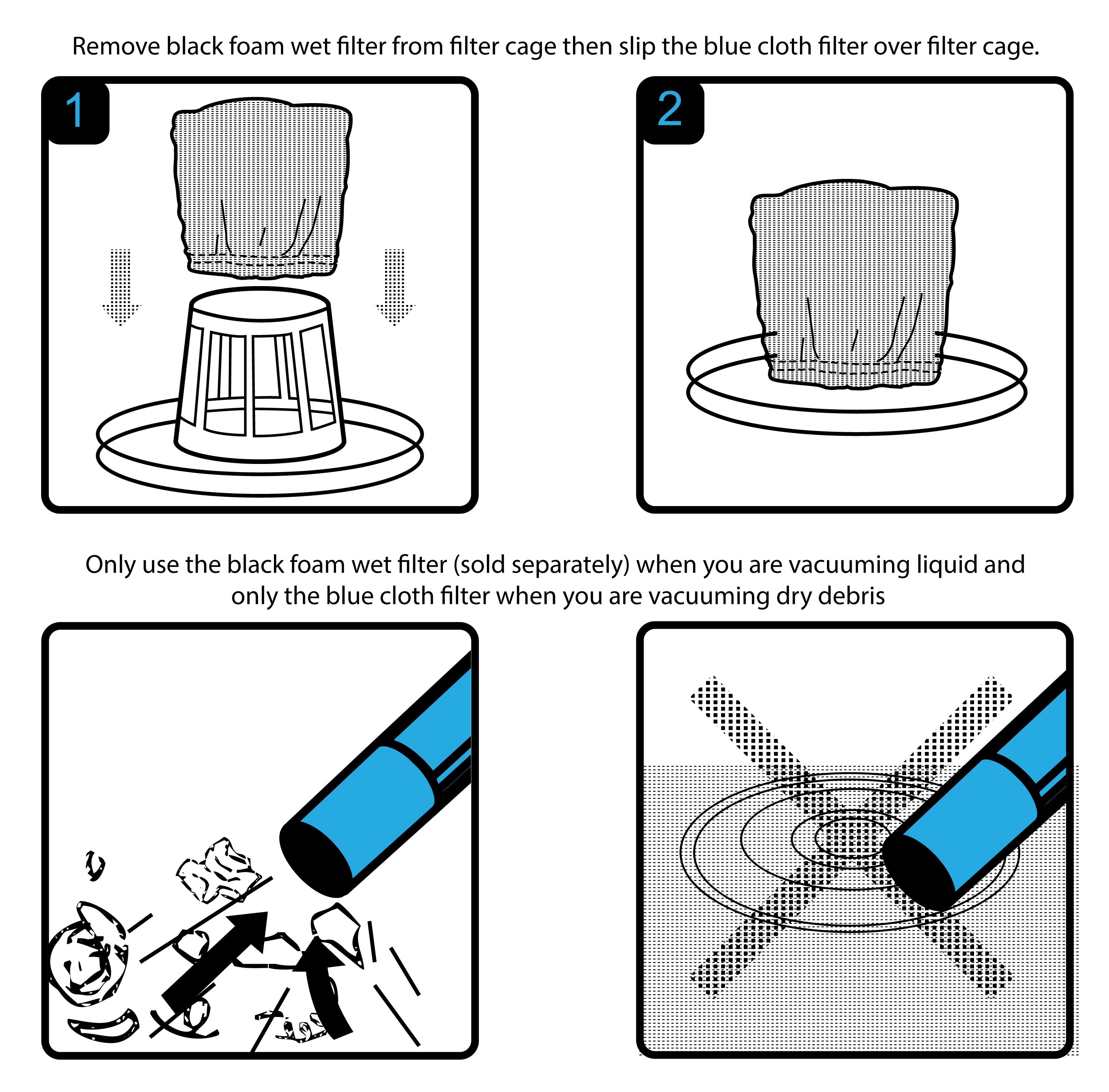 Remove black foam wet filter from filter cage then slip the blue cloth filter over filter cage.

1

2

Only use the black foam wet filter (sold separately) when you are vacuuming liquid and only the blue cloth filter when you are vacuuming dry debris