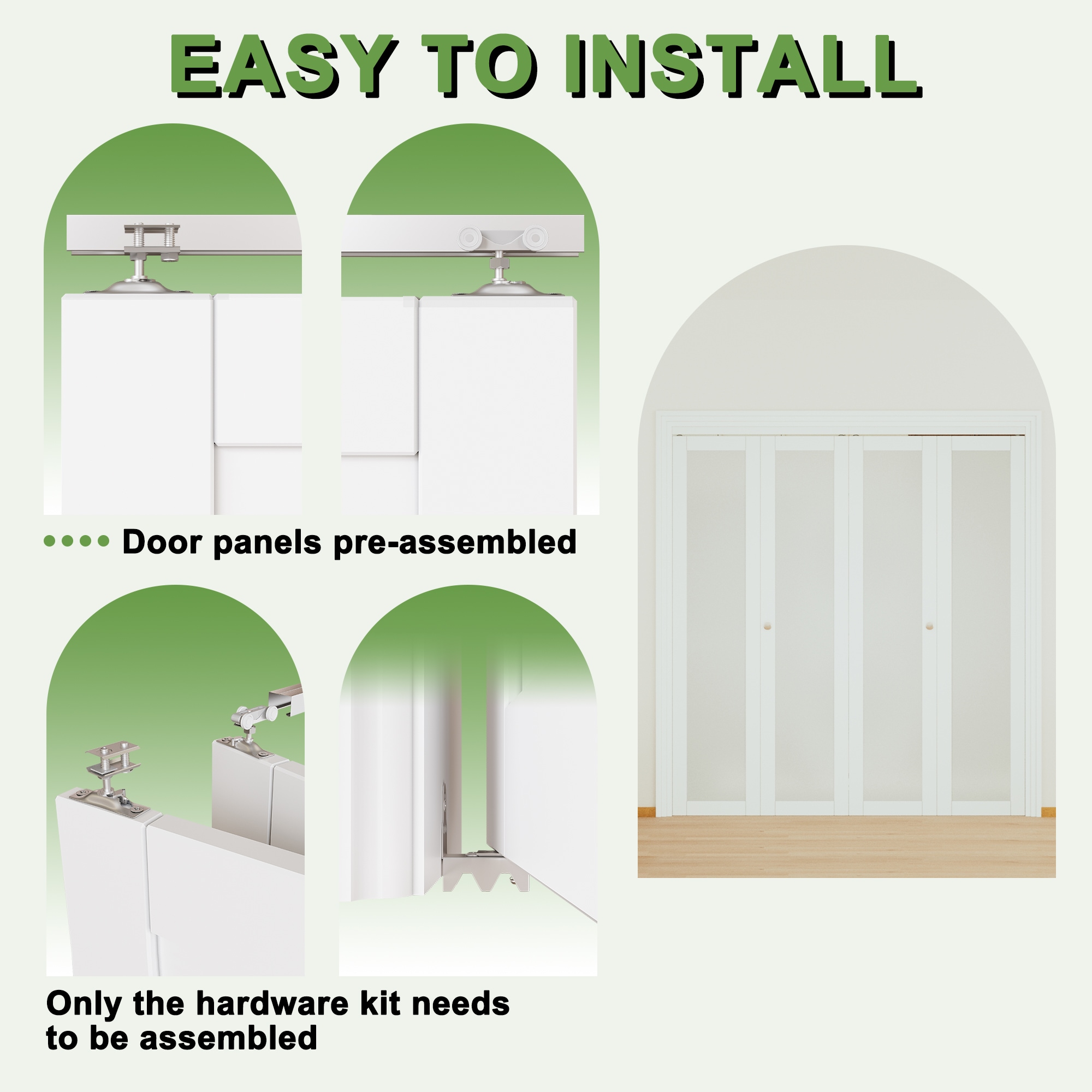 EASY TO INSTALL

Door panels pre-assembled

Only the hardware kit needs to be assembled