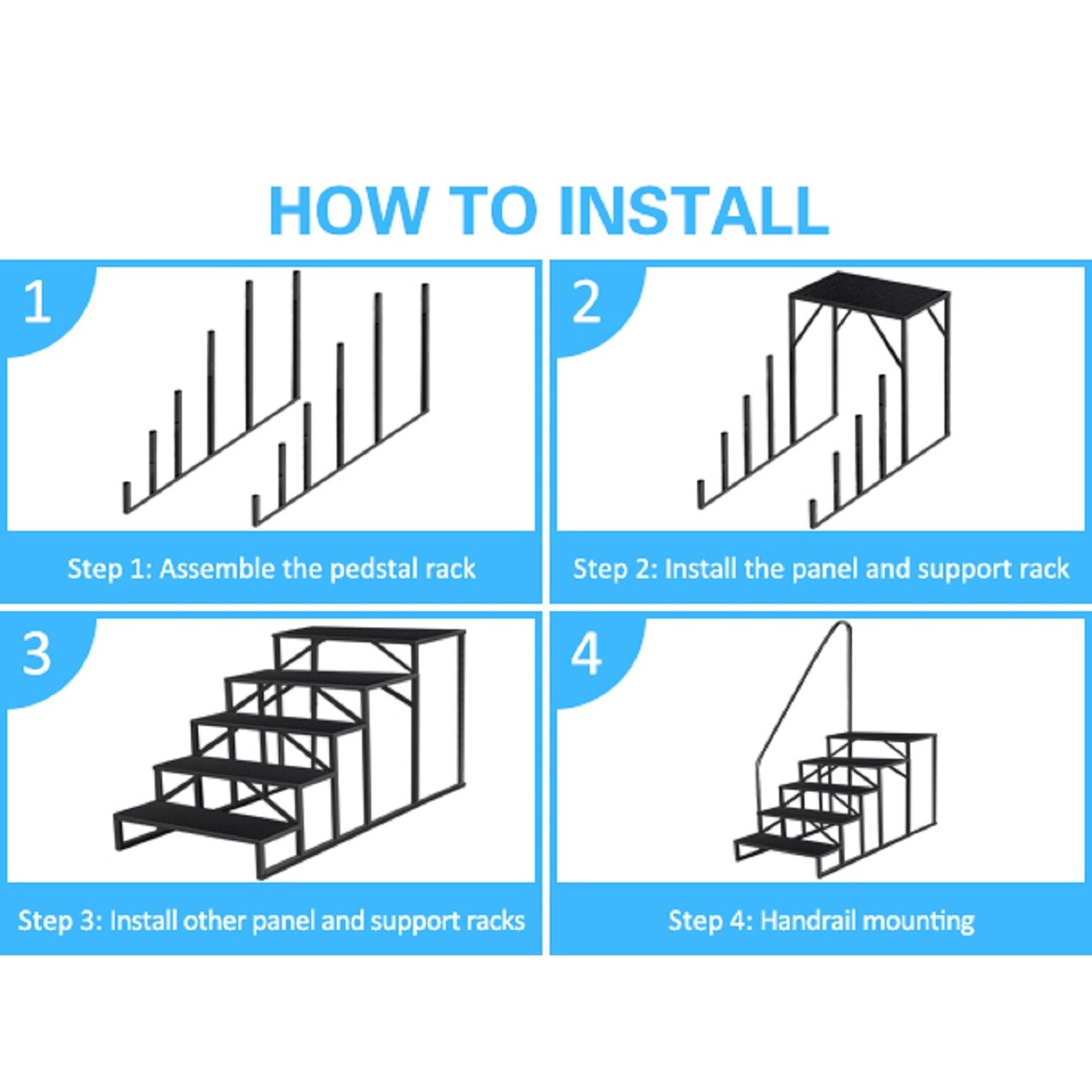 HOW TO INSTALL

1

Step 1: Assemble the pedstal rack

2

Step 2: Install the panel and support rack

3

Step 3: Install other panel and support racks

4

Step 4: Handrail mounting