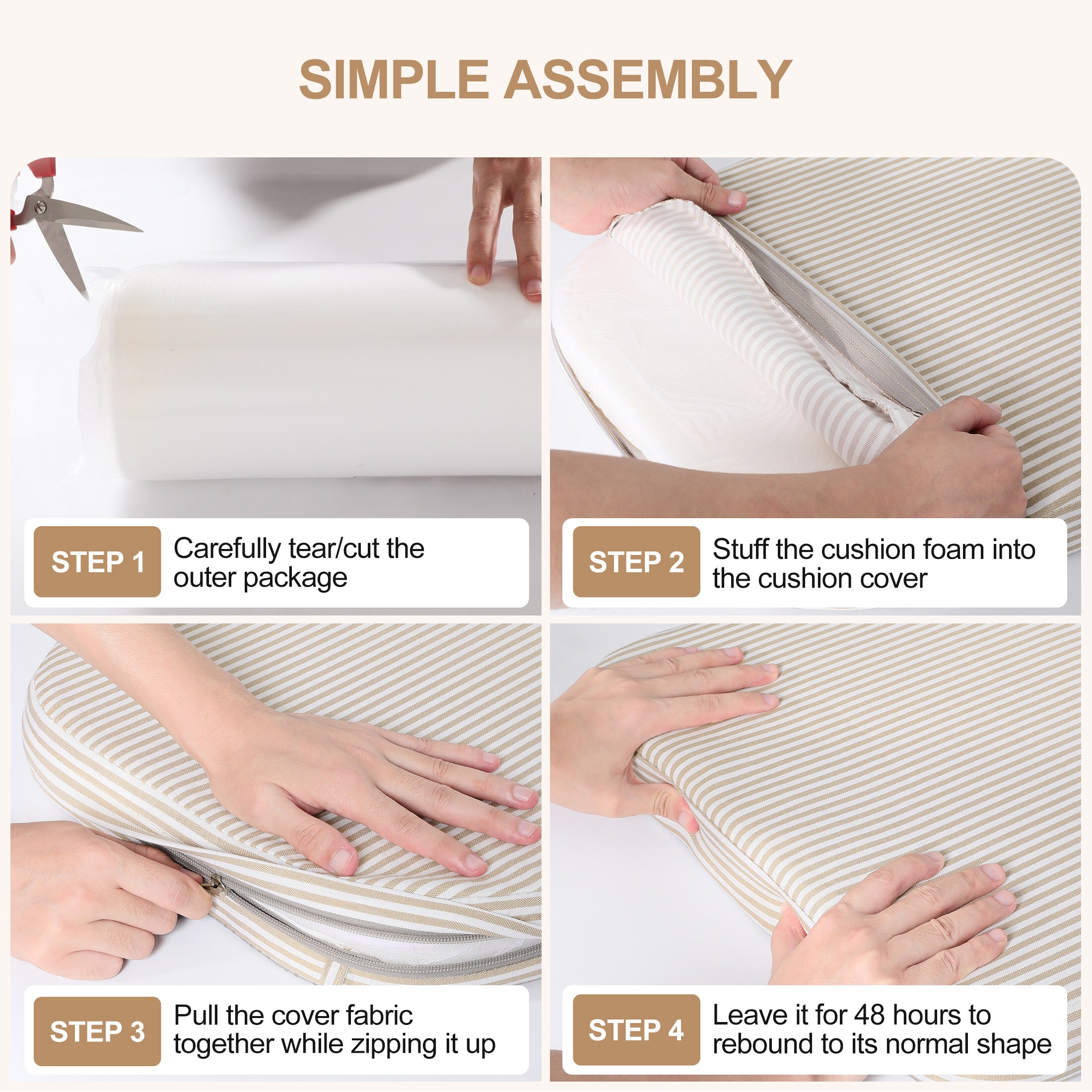 SIMPLE ASSEMBLY

STEP 1
Carefully tear/cut the outer package

STEP 2
Stuff the cushion foam into the cushion cover

STEP 3
Pull the cover fabric together while zipping it up

STEP 4
Leave it for 48 hours to rebound to its normal shape