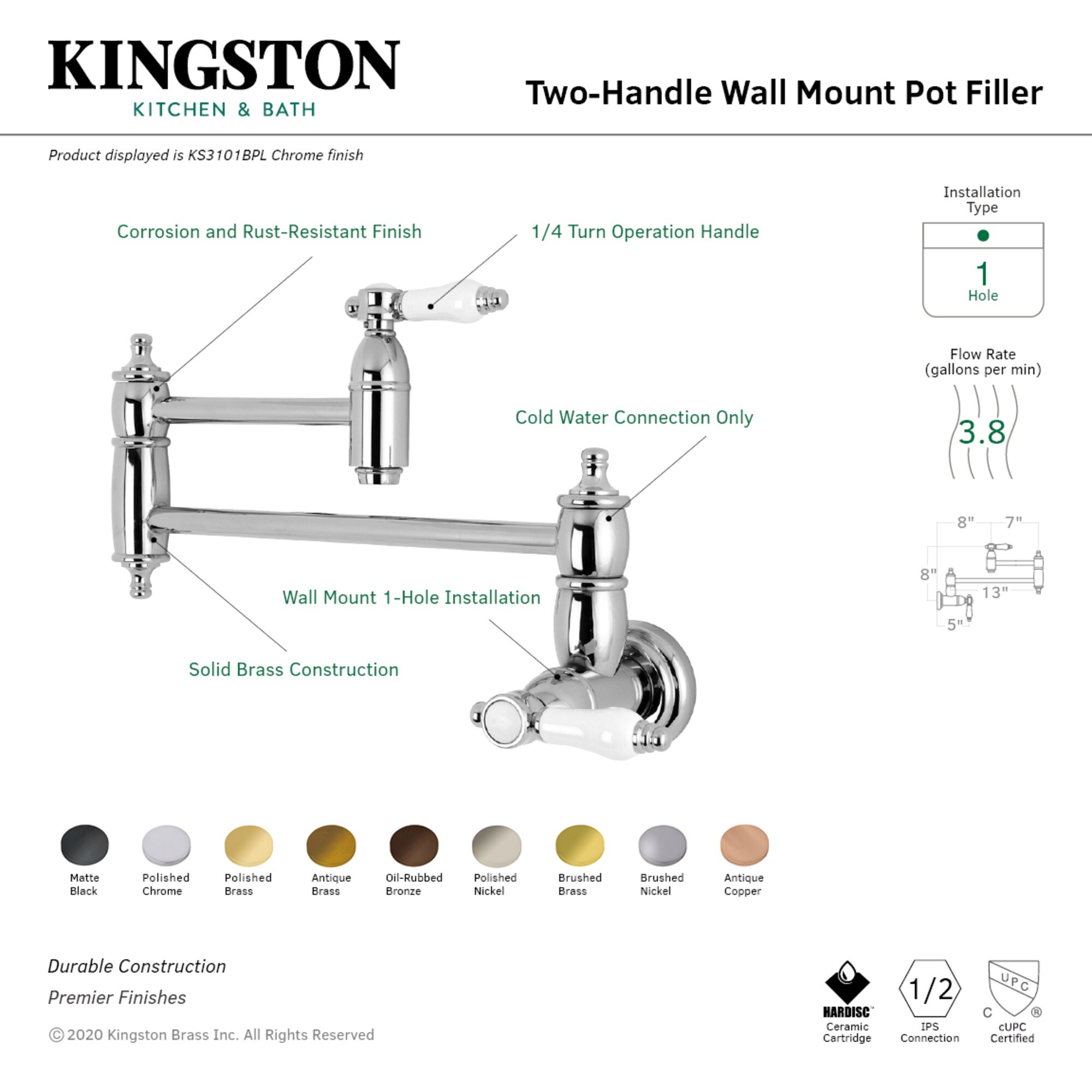 KINGSTON
KITCHEN & BATH

Two-Handle Wall Mount Pot Filler

Product displayed is KS3101BPL Chrome finish

Corrosion and Rust-Resistant Finish

1/4 Turn Operation Handle

Cold Water Connection Only

Wall Mount 1-Hole Installation

Solid Brass Construction

Installation Type
1
Hole

Flow Rate (gallons per min)
3.8

8"
7"
8"
13"
5"

Matte Black
Polished Chrome
Polished Brass
Antique Brass
Oil-Rubbed Bronze
Polished Nickel
Brushed Brass
Brushed Nickel
Antique Copper

Durable Construction
Premier Finishes

© 2020 Kingston Brass Inc. All Rights Reserved

HARDISC™
Ceramic Cartridge

1/2
IPS Connection

UPC
C ®
cUPC Certified