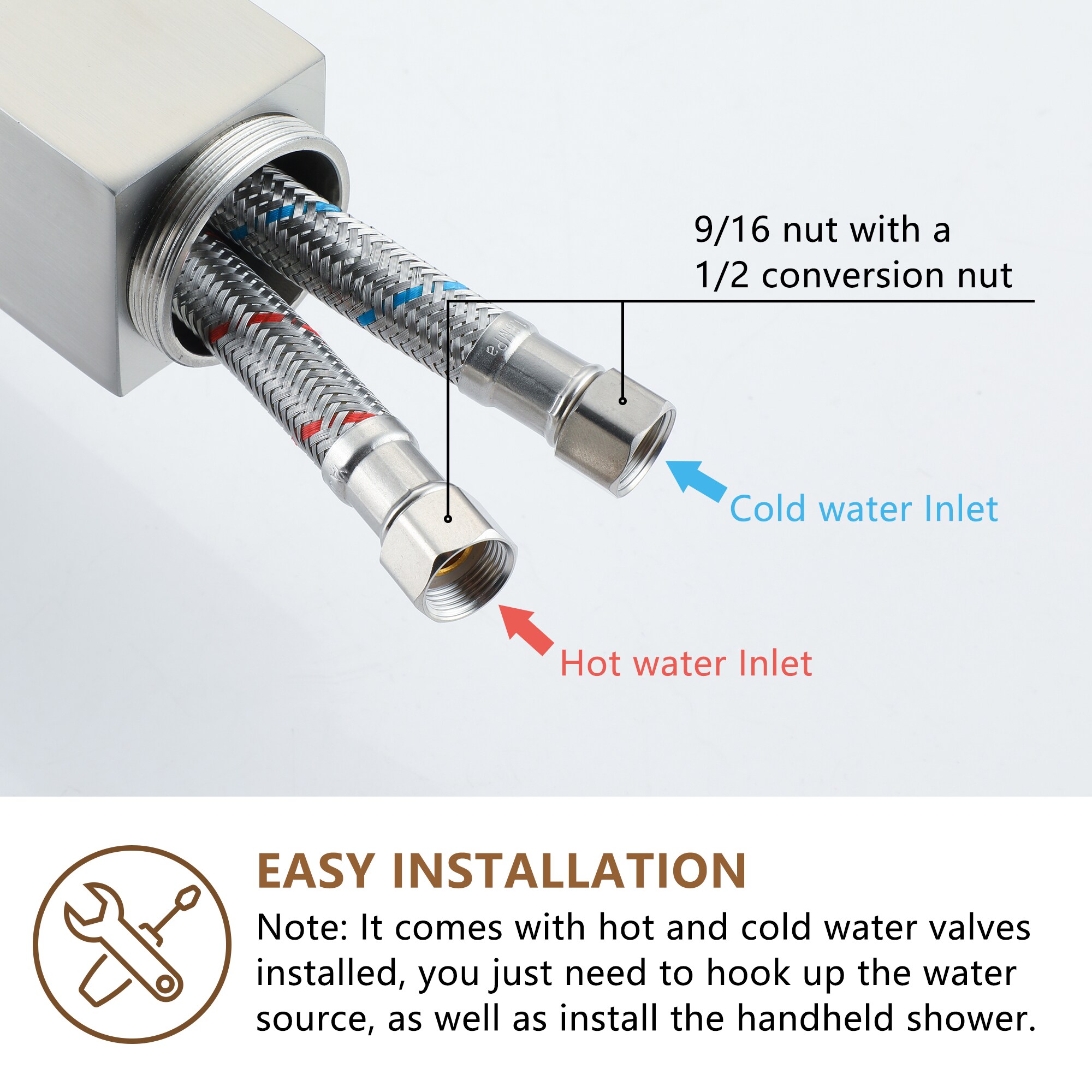 9/16 nut with a
1/2 conversion nut

Cold water Inlet

Hot water Inlet

EASY INSTALLATION

Note: It comes with hot and cold water valves installed, you just need to hook up the water source, as well as install the handheld shower.