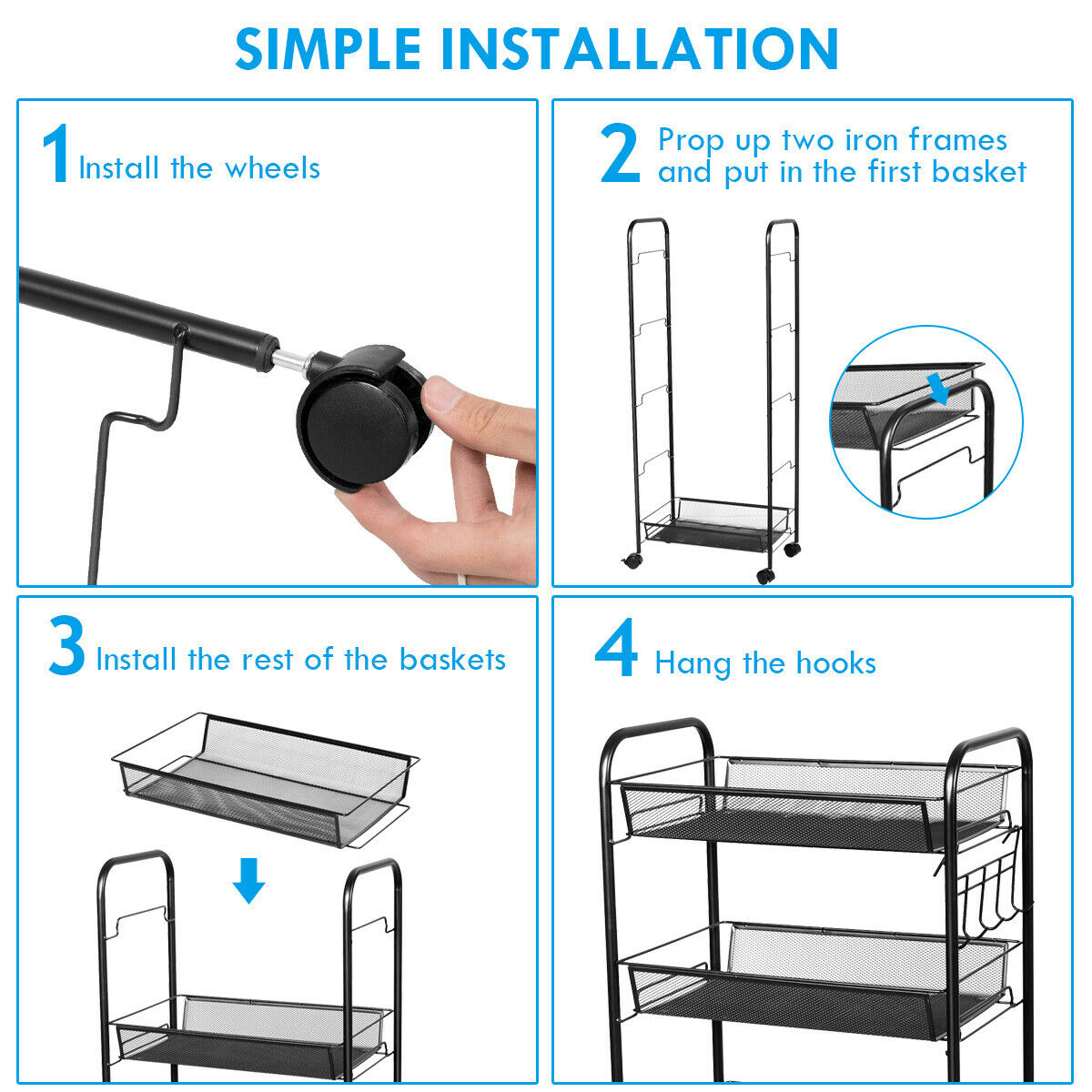 SIMPLE INSTALLATION

1 Install the wheels

2 Prop up two iron frames and put in the first basket

3 Install the rest of the baskets

4 Hang the hooks