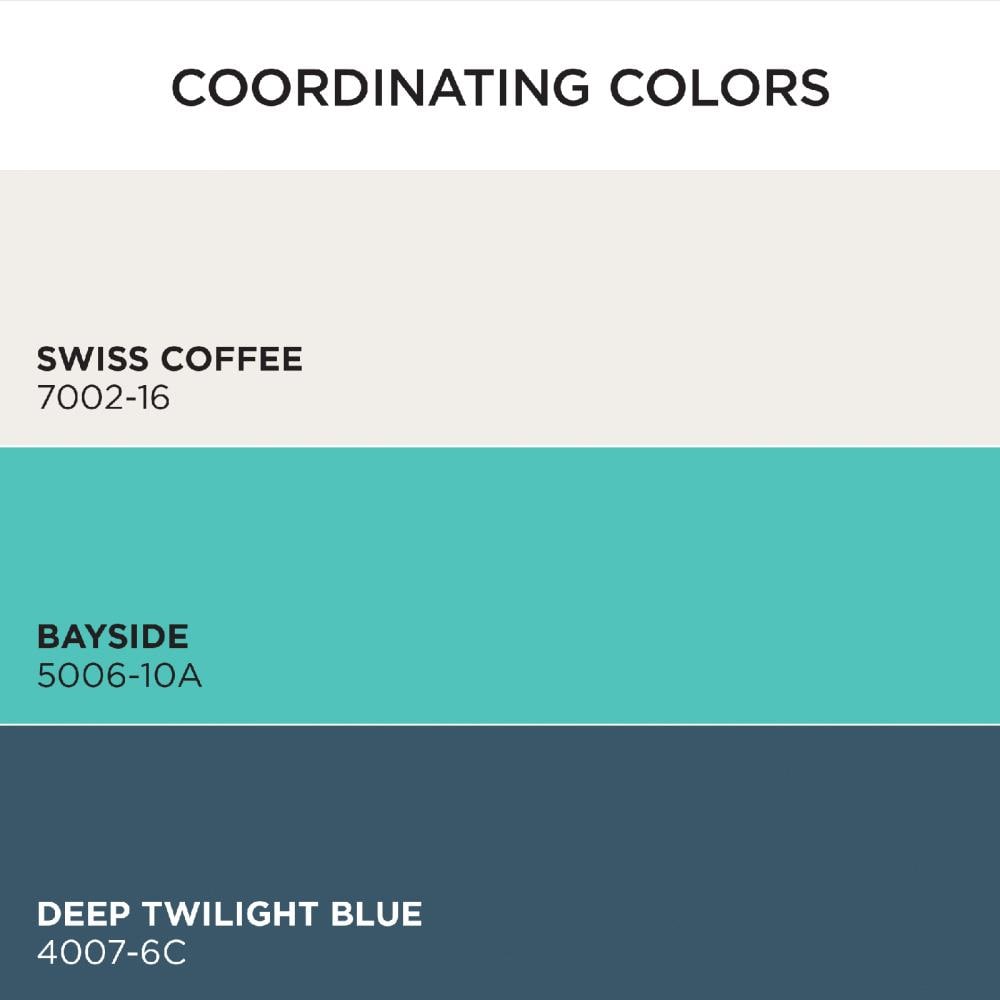 COORDINATING COLORS

SWISS COFFEE
7002-16

BAYSIDE
5006-10A

DEEP TWILIGHT BLUE
4007-6C