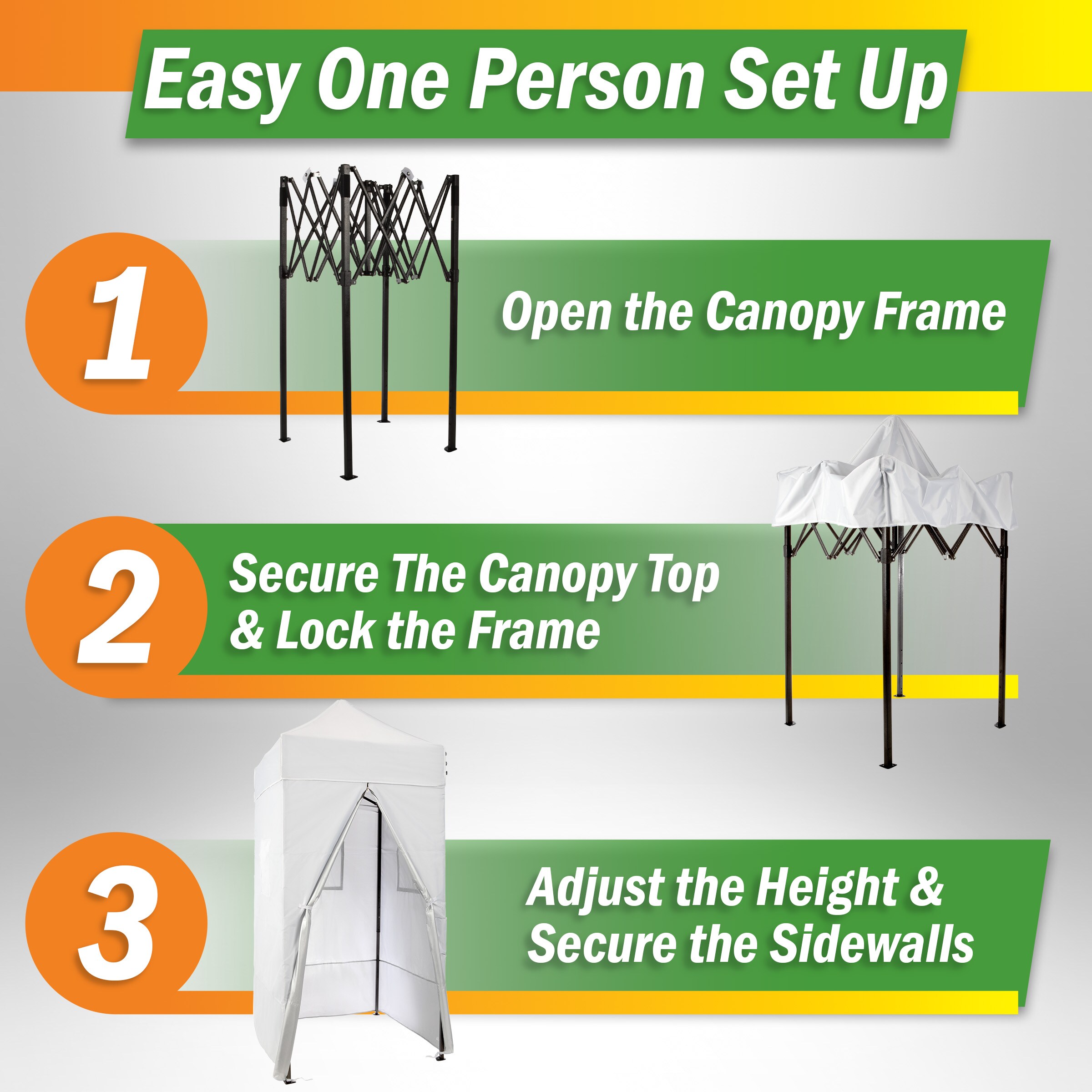 Easy One Person Set Up

1

Open the Canopy Frame

2

Secure The Canopy Top & Lock the Frame

3

Adjust the Height & Secure the Sidewalls