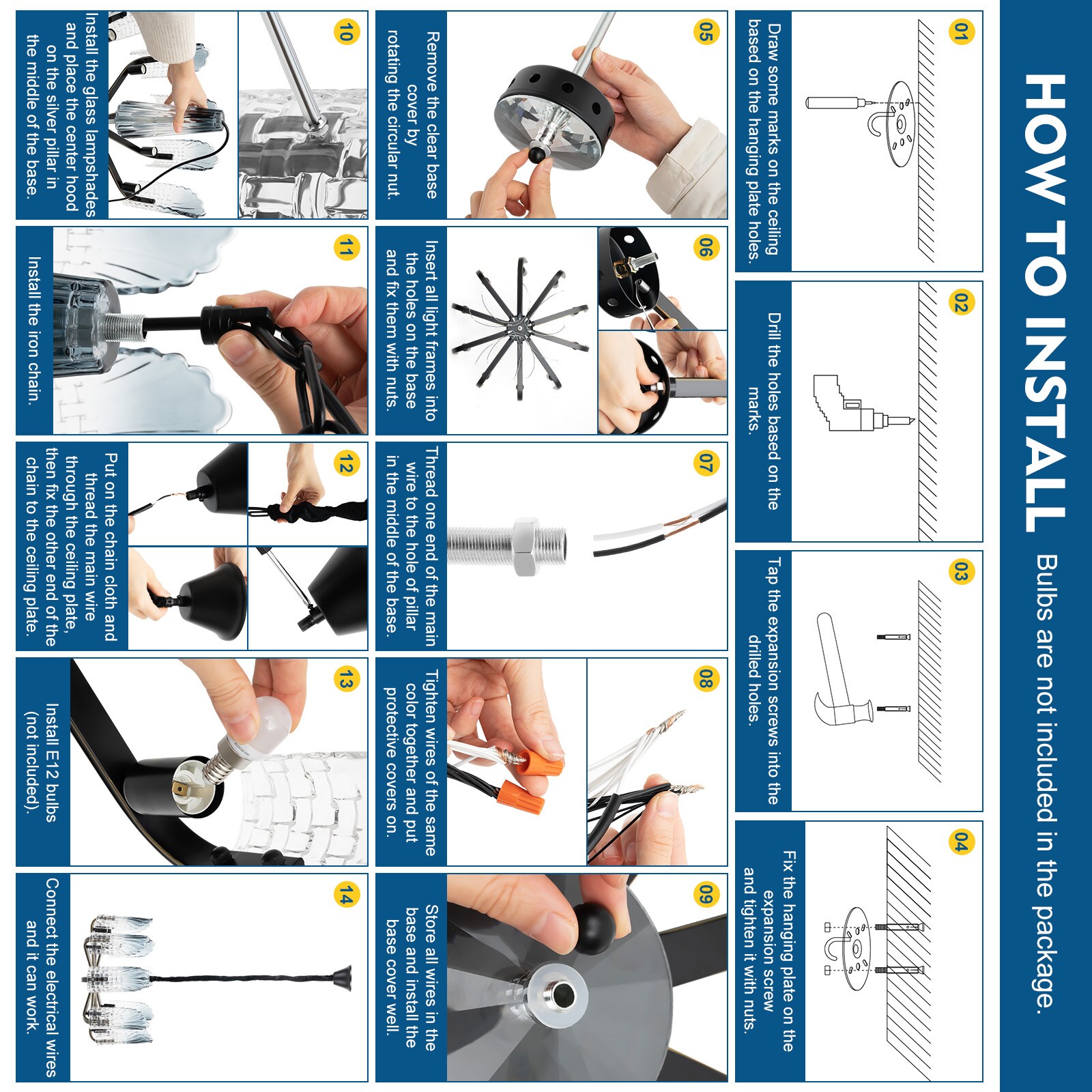 HOW TO INSTALL Bulbs are not included in the package.

01
Draw some marks on the ceiling based on the hanging plate holes.

02
Drill the holes based on the marks.

03
Tap the expansion screws into the drilled holes.

04
Fix the hanging plate on the expansion screw and tighten it with nuts.

05
Remove the clear base cover by rotating the circular nut.

06
Insert all light frames into the holes on the base and fix them with nuts.

07
Thread one end of the main wire to the hole of pillar in the middle of the base.

08
Tighten wires of the same color together and put protective covers on.

09
Store all wires in the base and install the base cover well.

10
Install the glass lampshades and place the center hood on the silver pillar in the middle of the base.

11
Install the iron chain.

12
Put on the chain cloth and thread the main wire through the ceiling plate, then fix the other end of the chain to the ceiling plate.

13
Install E12 bulbs (not included).

14
Connect the electrical wires and it can work.