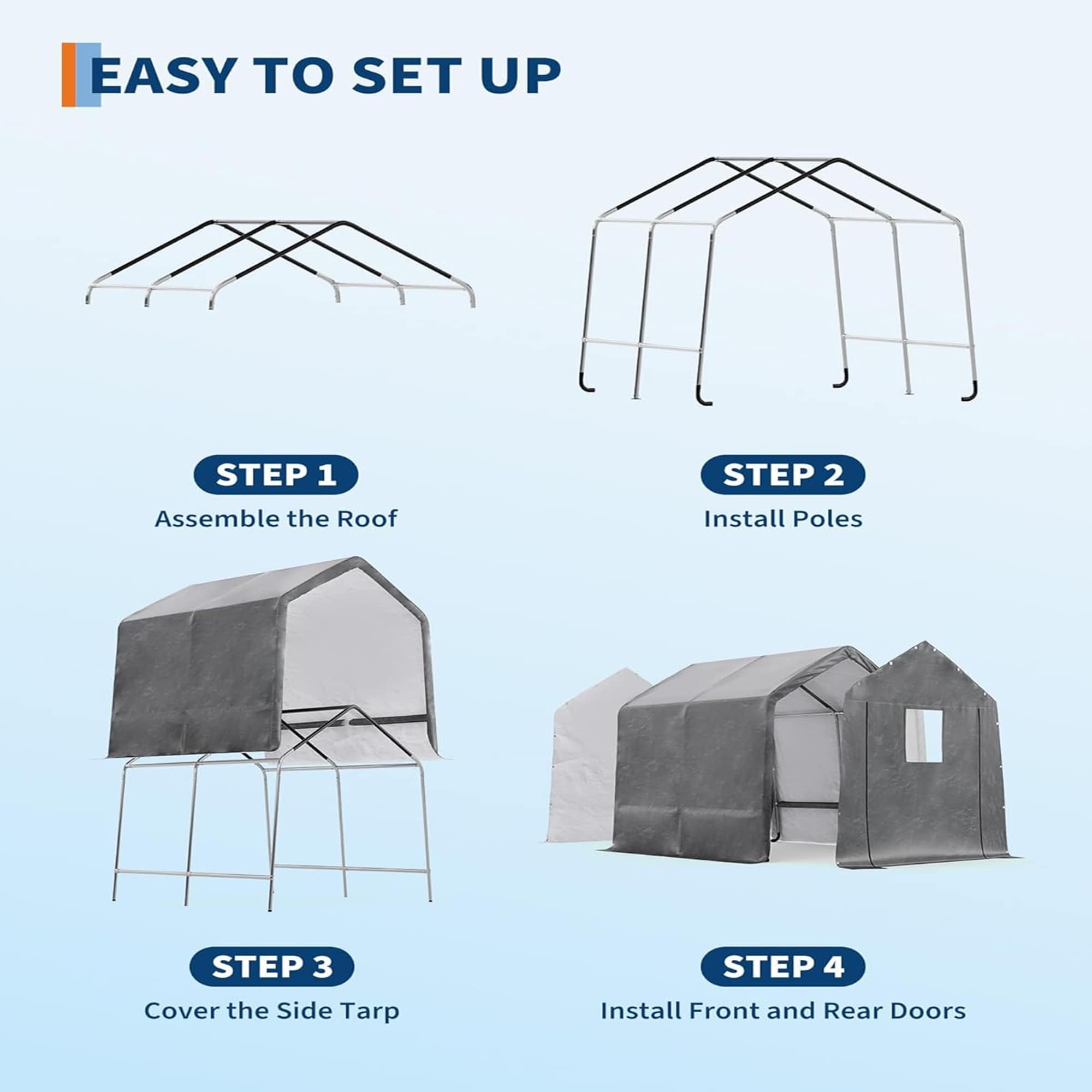 EASY TO SET UP

STEP 1
Assemble the Roof

STEP 2
Install Poles

STEP 3
Cover the Side Tarp

STEP 4
Install Front and Rear Doors