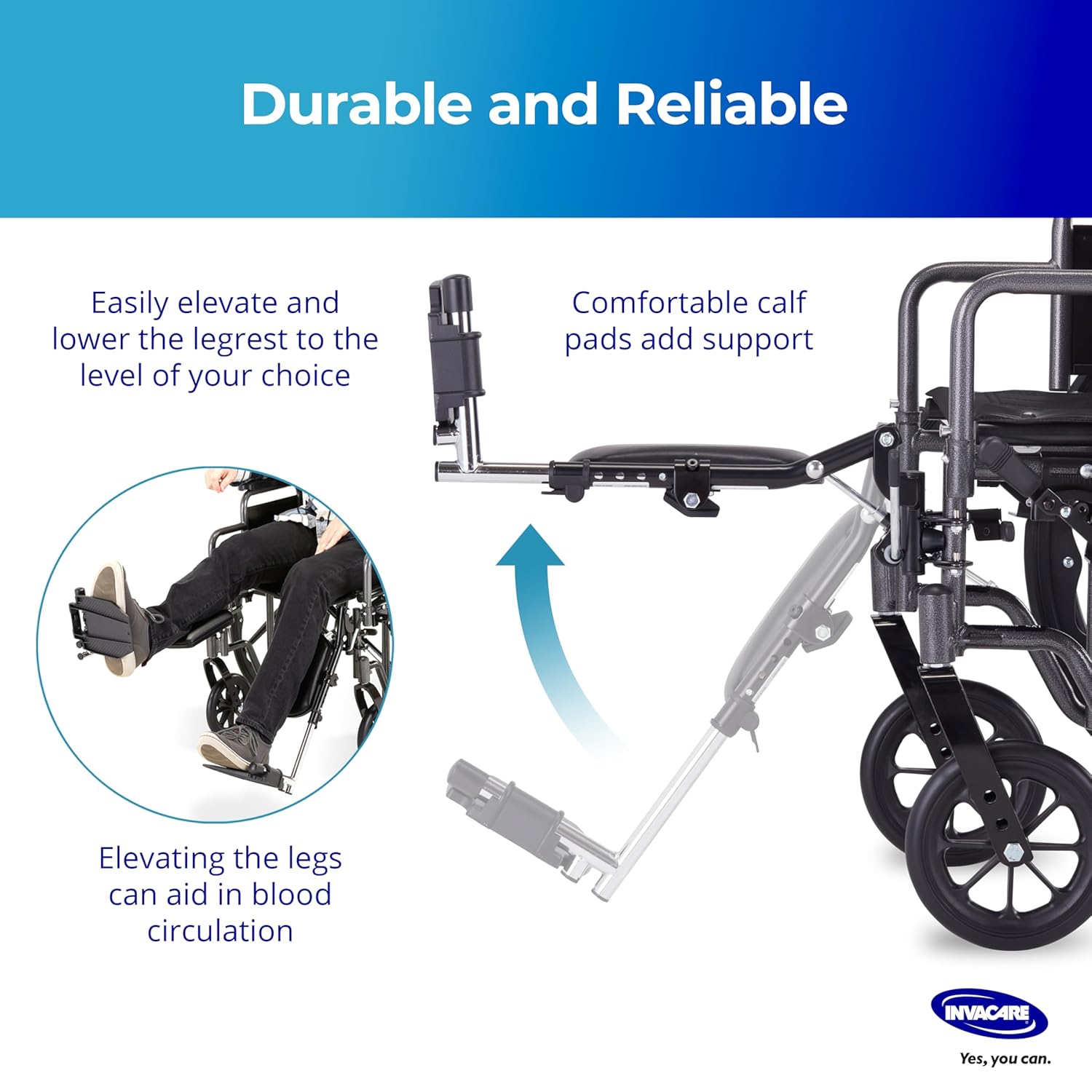 Durable and Reliable

Easily elevate and lower the legrest to the level of your choice

Comfortable calf pads add support

Elevating the legs can aid in blood circulation

INVACARE

Yes, you can.