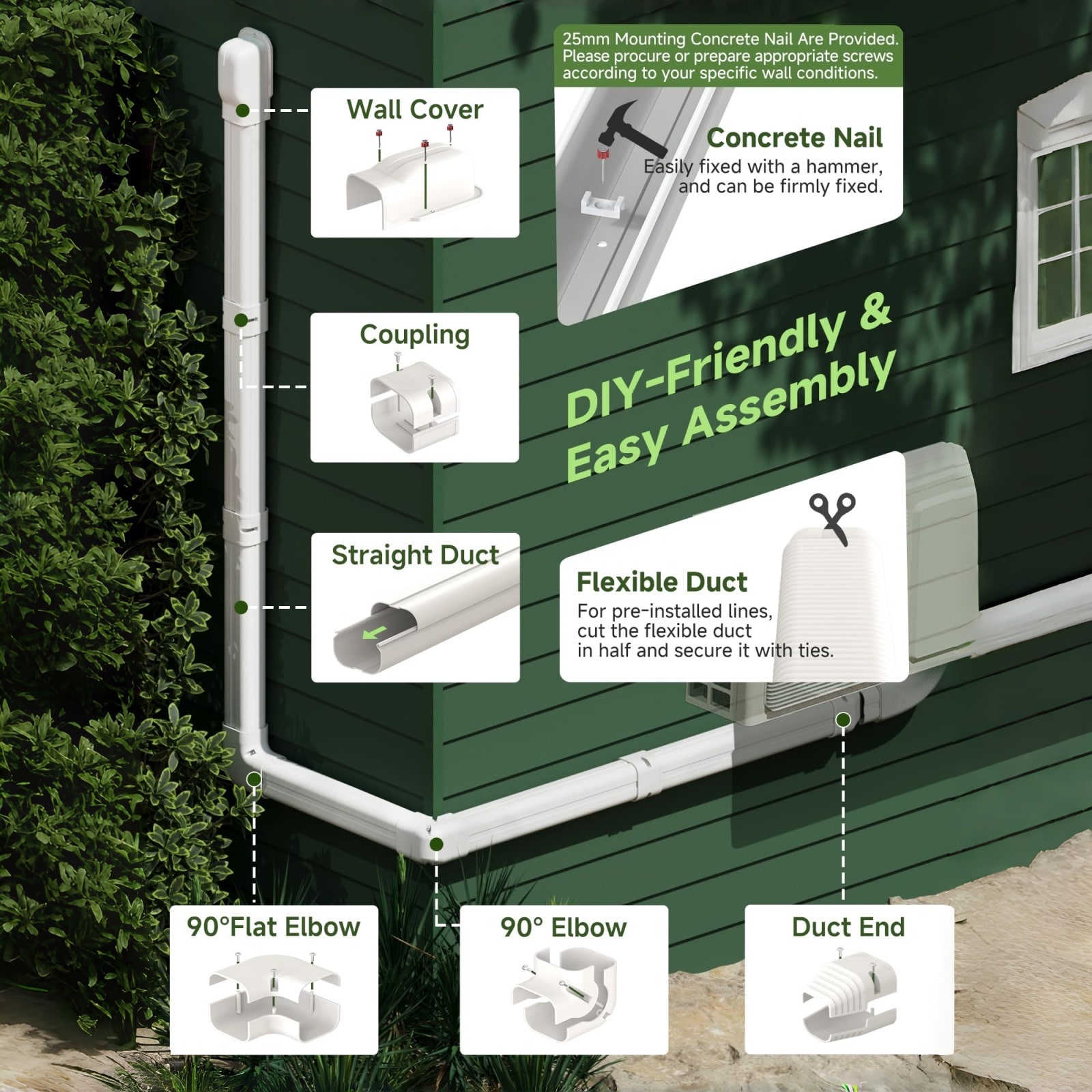 25mm Mounting Concrete Nail Are Provided. Please procure or prepare appropriate screws according to your specific wall conditions.

Concrete Nail
Easily fixed with a hammer, and can be firmly fixed.

Wall Cover

Coupling

DIY-Friendly & Easy Assembly

Straight Duct

Flexible Duct
For pre-installed lines, cut the flexible duct in half and secure it with ties.

90°Flat Elbow

90° Elbow

Duct End