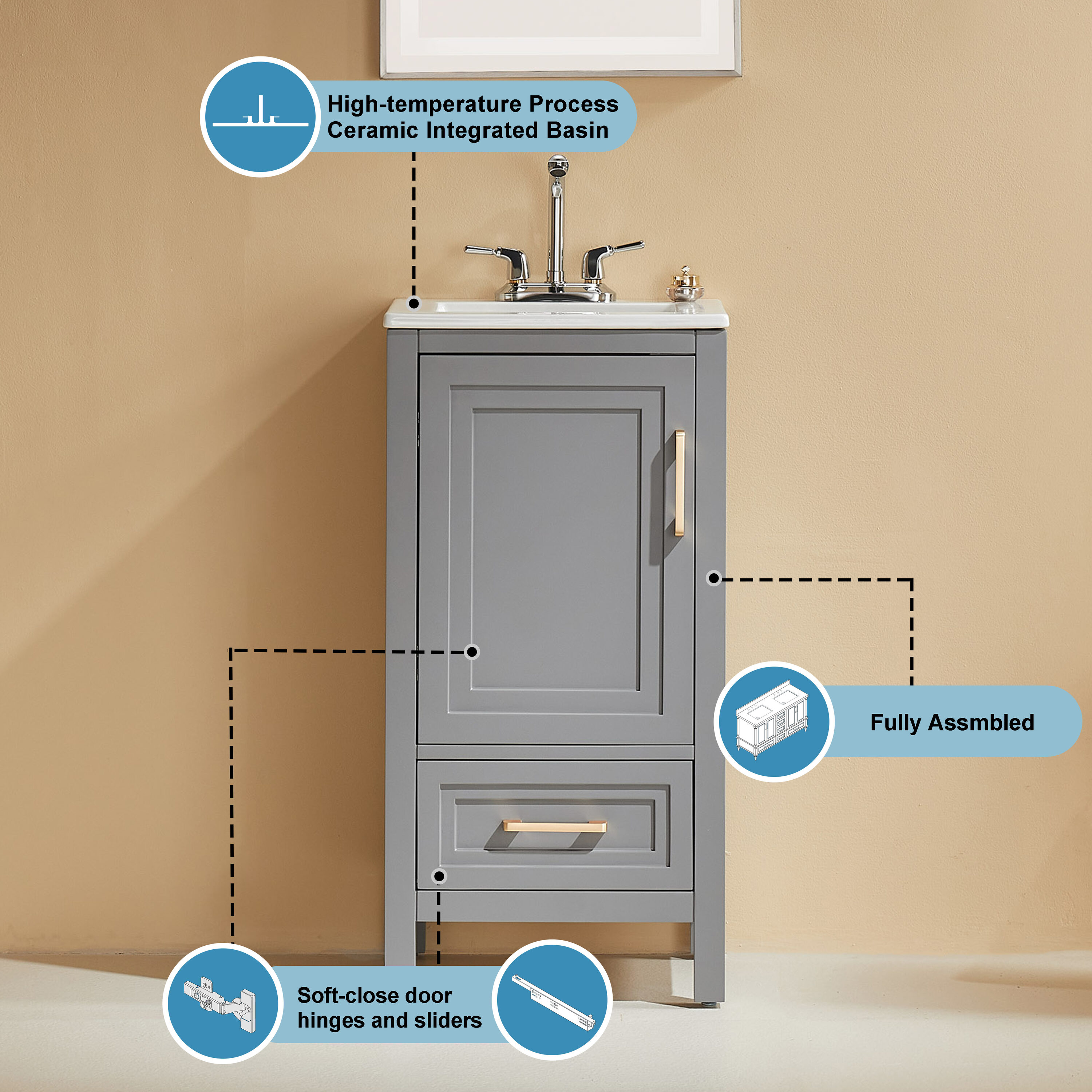 High-temperature Process
Ceramic Integrated Basin

Fully Assmbled

Soft-close door
hinges and sliders