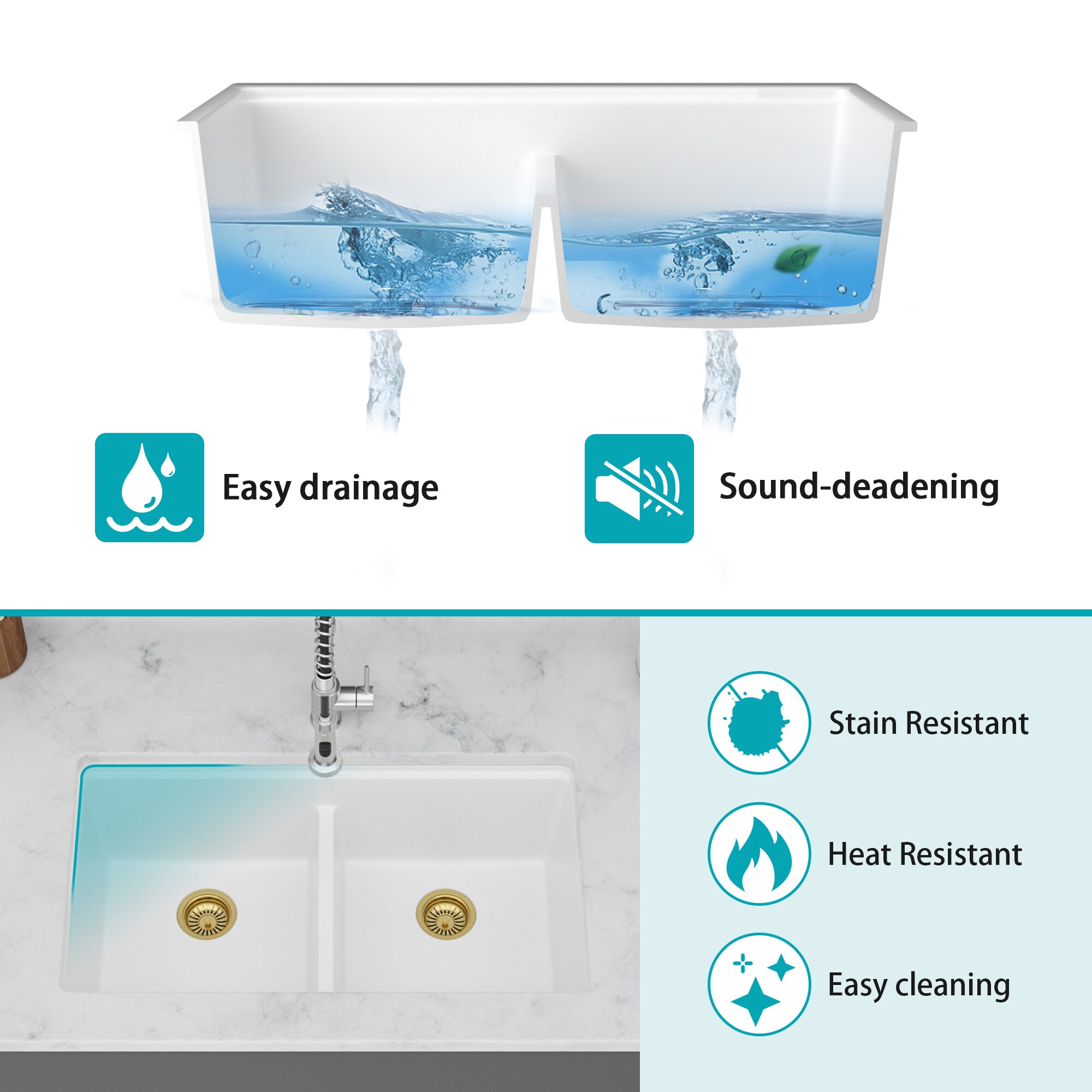 Easy drainage

Sound-deadening

Stain Resistant

Heat Resistant

Easy cleaning