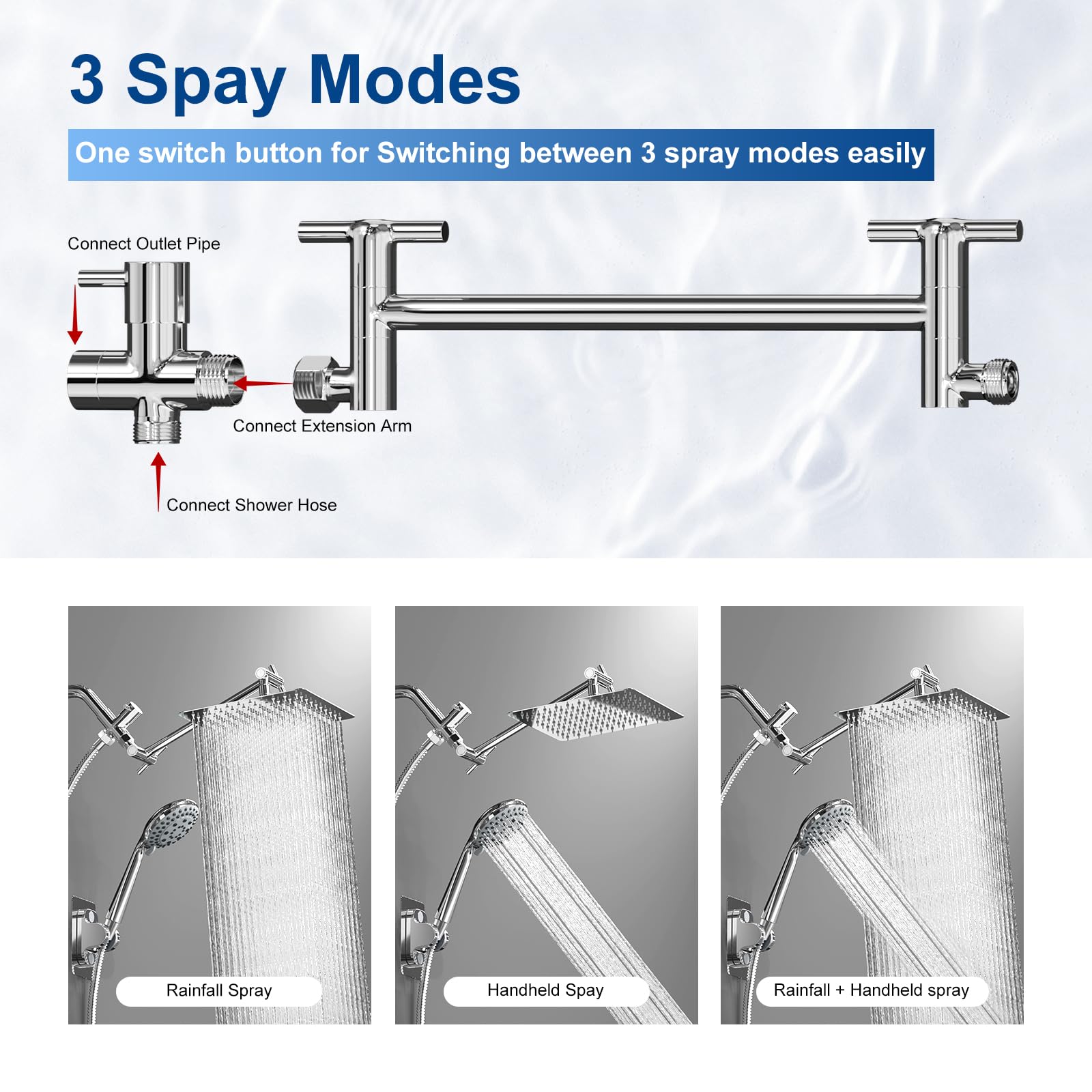 3 Spay Modes

One switch button for Switching between 3 spray modes easily

Connect Outlet Pipe

Connect Extension Arm

Connect Shower Hose

Rainfall Spray

Handheld Spay

Rainfall + Handheld spray