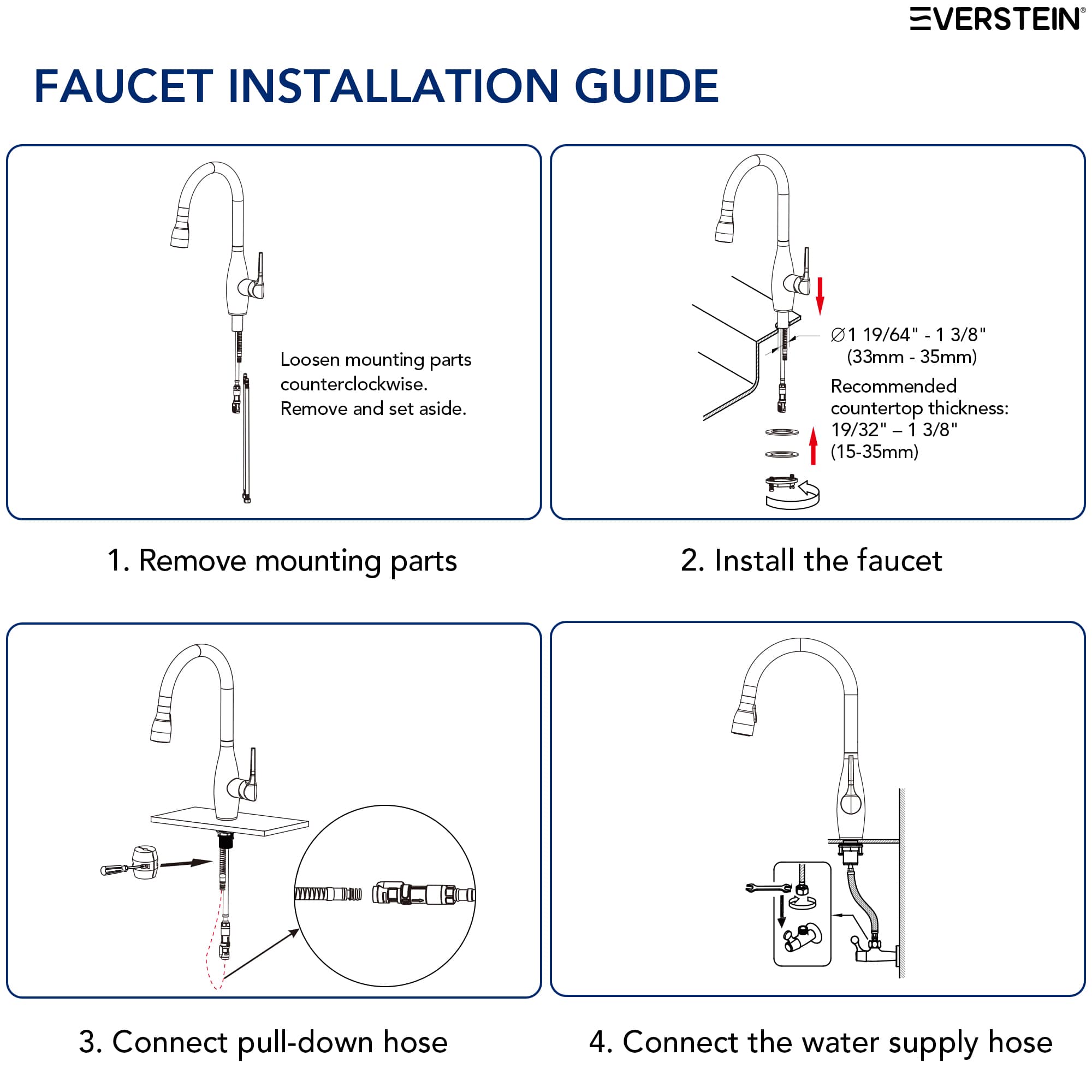 EVERSTEIN®

FAUCET INSTALLATION GUIDE

Loosen mounting parts counterclockwise. Remove and set aside.

1. Remove mounting parts

∅1 19/64" - 1 3/8" (33mm - 35mm)

Recommended countertop thickness: 19/32" – 1 3/8" (15-35mm)

2. Install the faucet

3. Connect pull-down hose

4. Connect the water supply hose