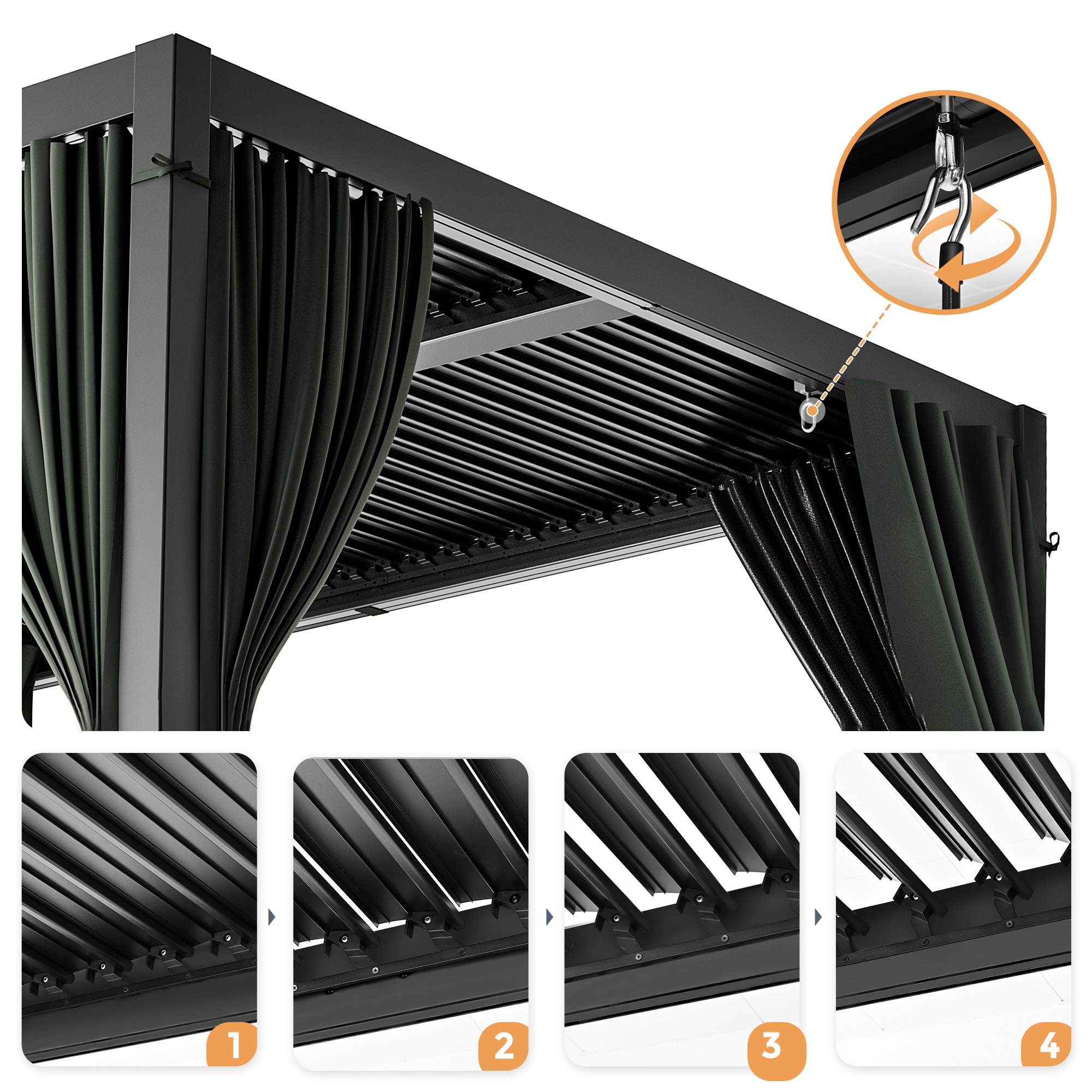 1

2

3

4