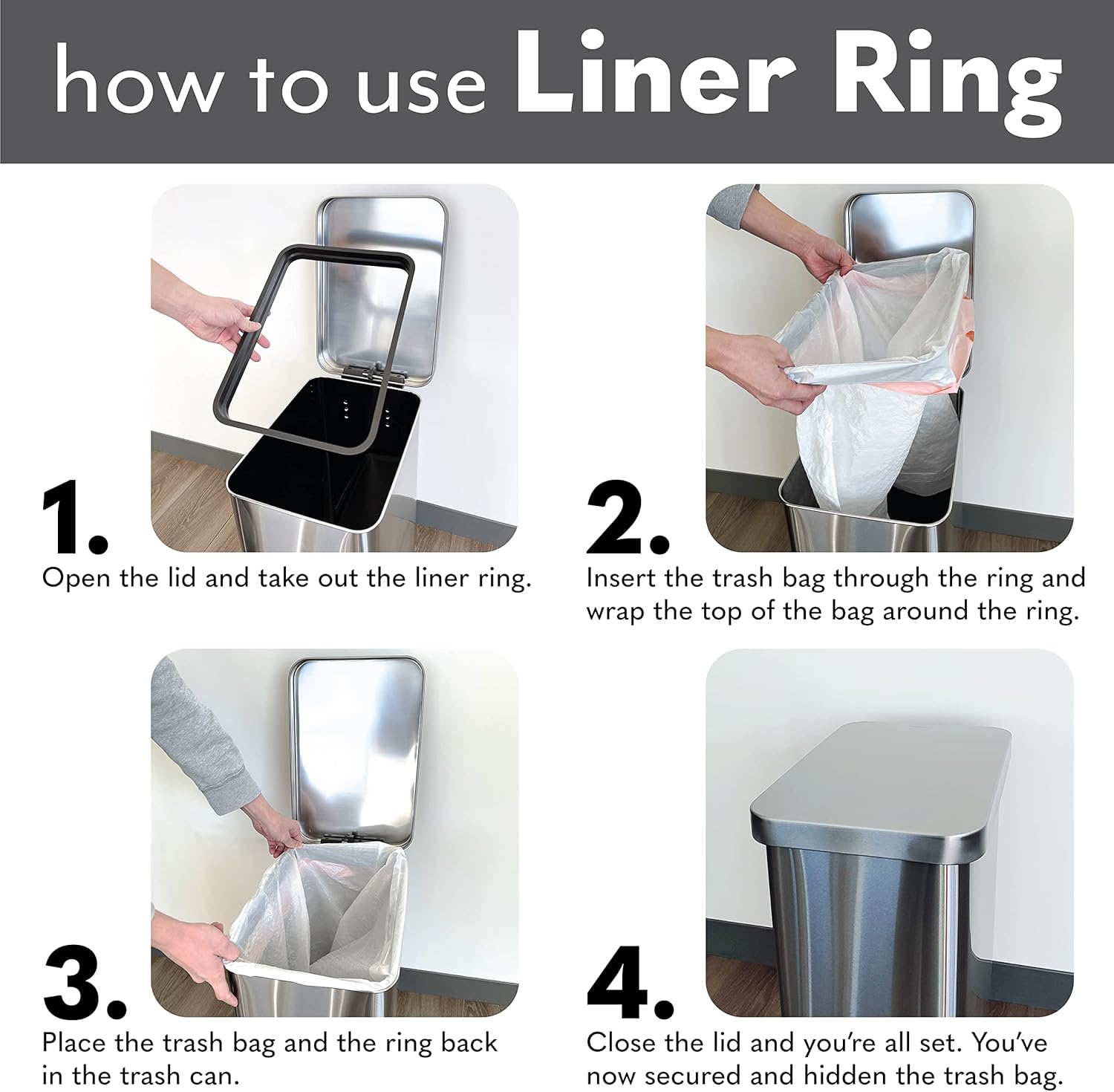 how to use Liner Ring

1.
Open the lid and take out the liner ring.

2.
Insert the trash bag through the ring and wrap the top of the bag around the ring.

3.
Place the trash bag and the ring back in the trash can.

4.
Close the lid and you're all set. You've now secured and hidden the trash bag.