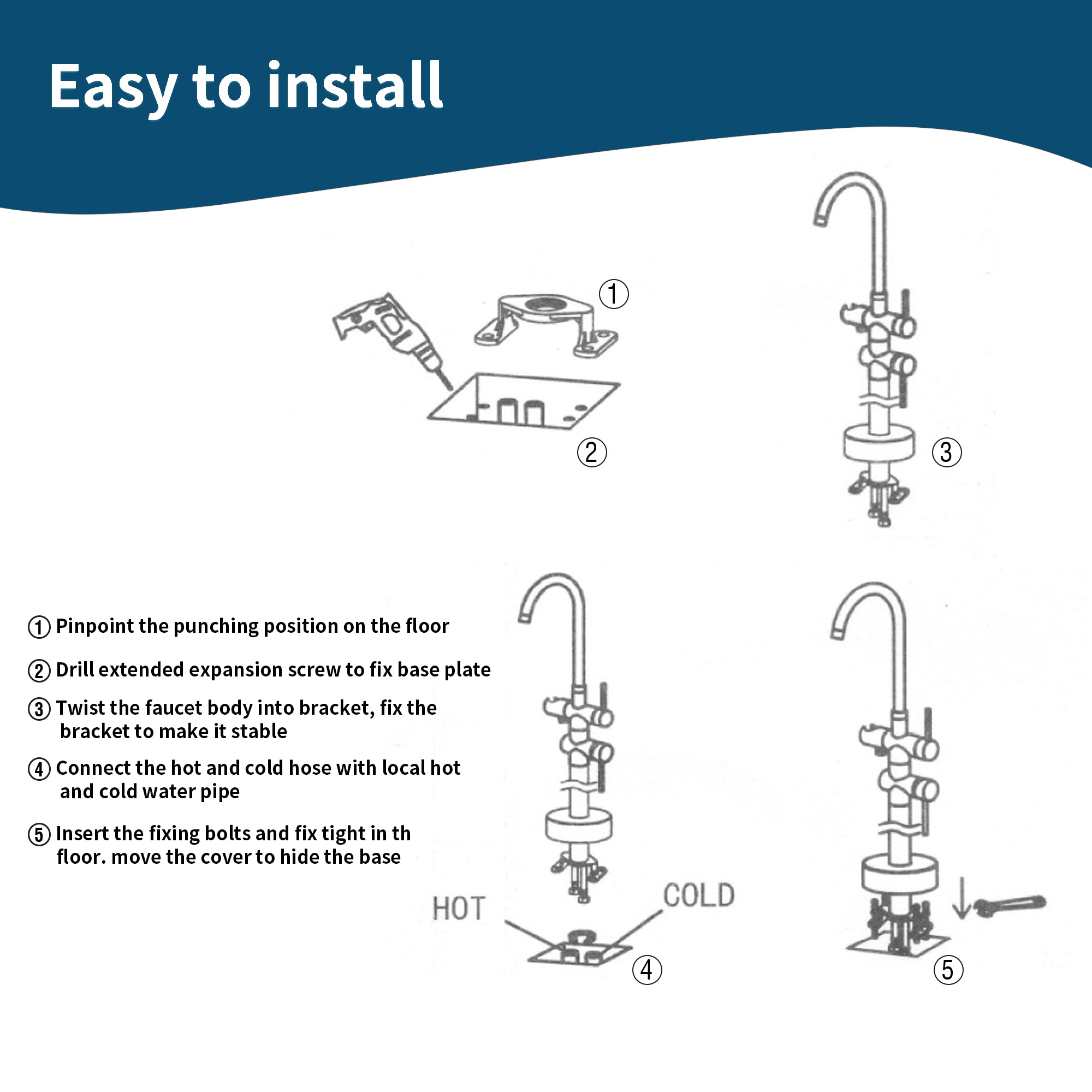 Easy to install

①

②

③

① Pinpoint the punching position on the floor

② Drill extended expansion screw to fix base plate

③ Twist the faucet body into bracket, fix the bracket to make it stable

④ Connect the hot and cold hose with local hot and cold water pipe

⑤ Insert the fixing bolts and fix tight in th floor. move the cover to hide the base

HOT

COLD

④

⑤