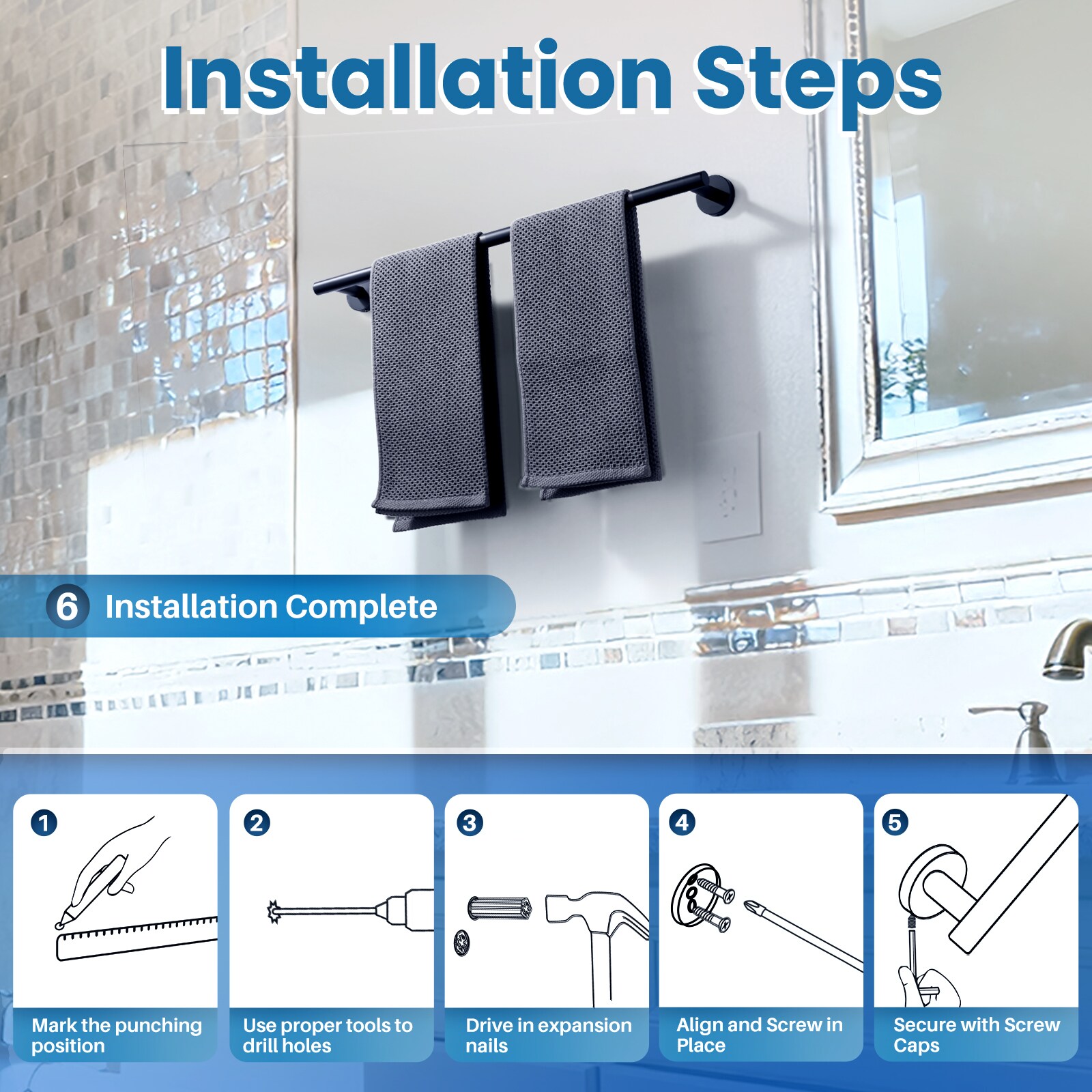 Installation Steps

6 Installation Complete

1 Mark the punching position

2 Use proper tools to drill holes

3 Drive in expansion nails

4 Align and Screw in Place

5 Secure with Screw Caps