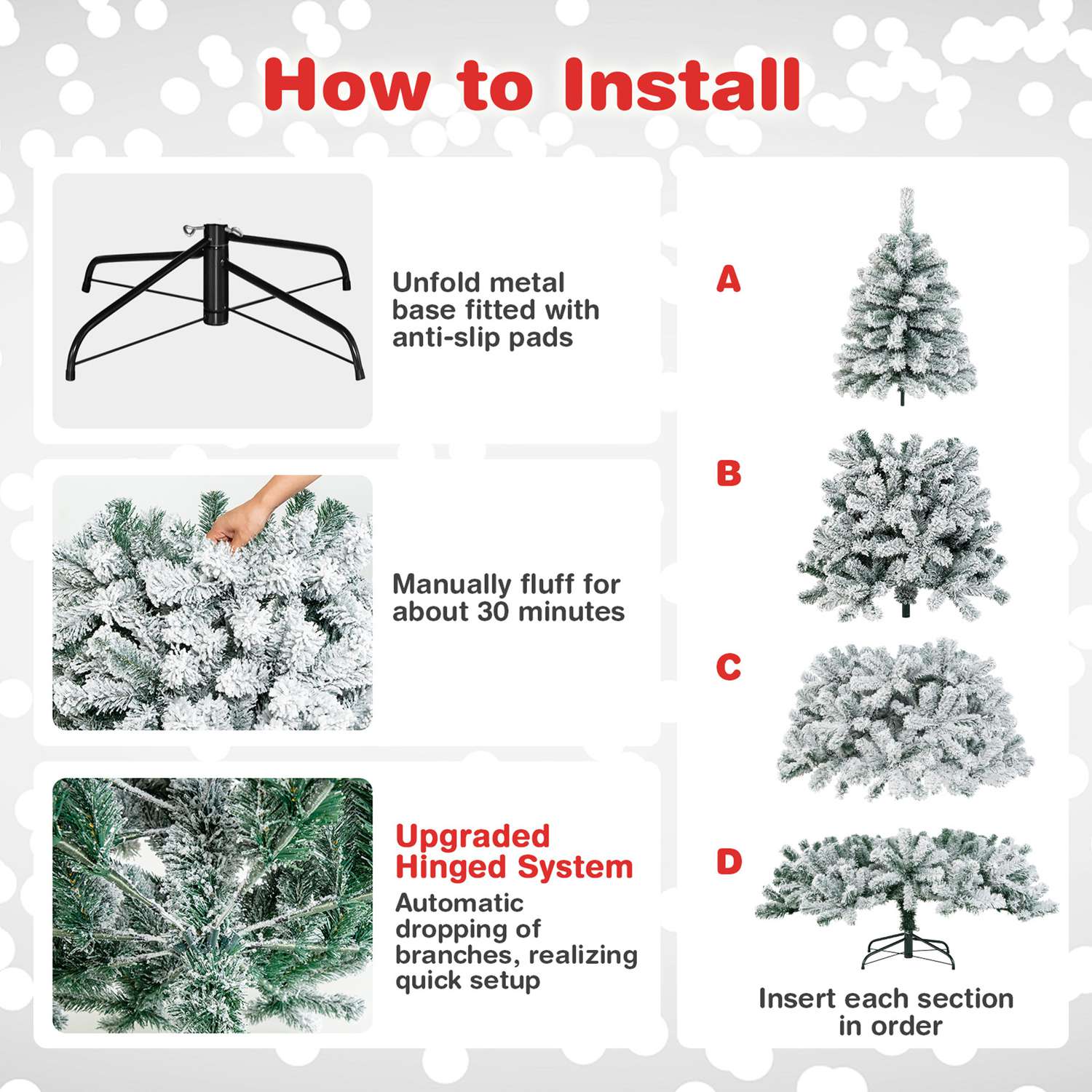 How to Install

Unfold metal base fitted with anti-slip pads

Manually fluff for about 30 minutes

Upgraded Hinged System

Automatic dropping of branches, realizing quick setup

A

B

C

D

Insert each section in order