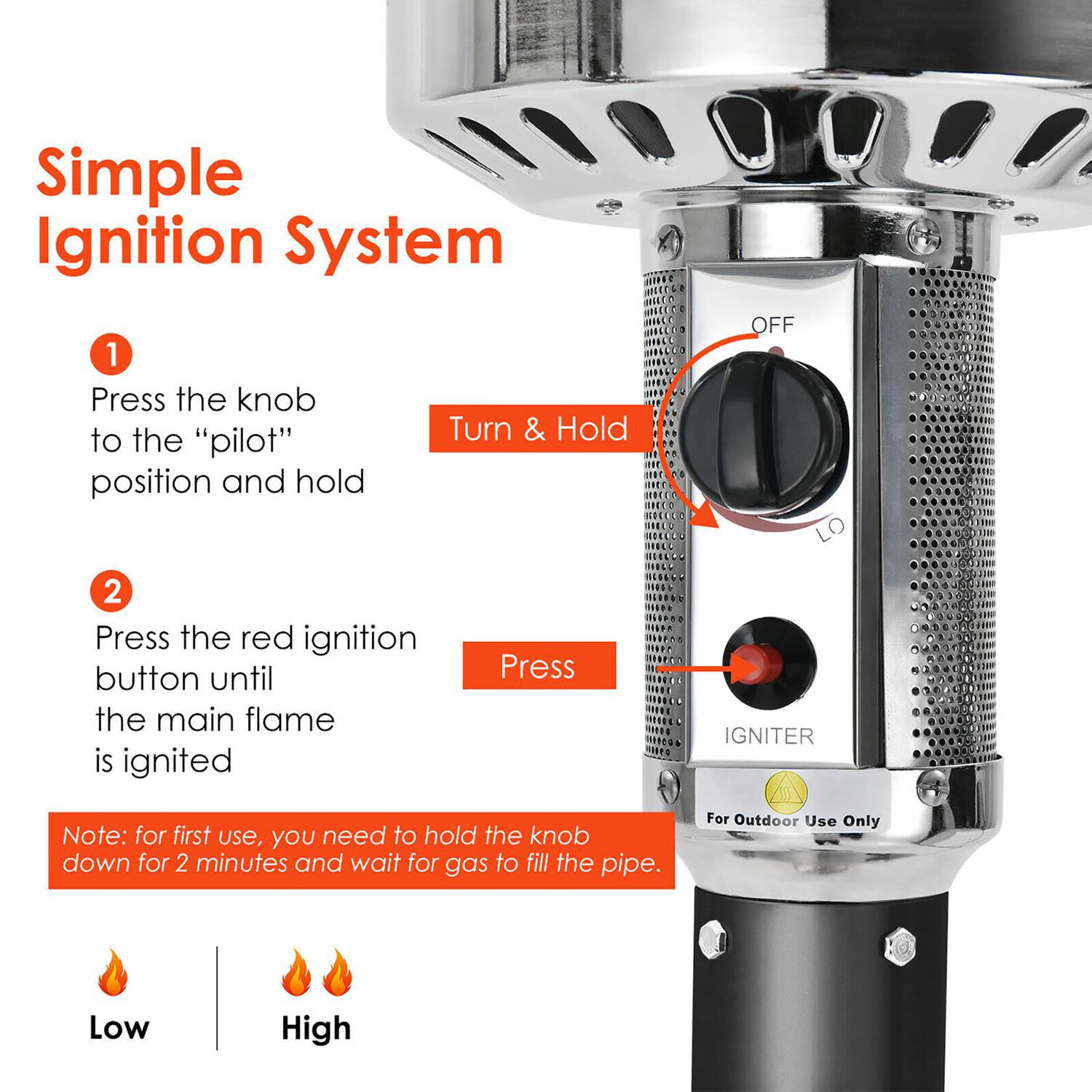 Simple Ignition System

1
Press the knob to the “pilot” position and hold

Turn & Hold

OFF

LO

2
Press the red ignition button until the main flame is ignited

Press

IGNITER

For Outdoor Use Only

Note: for first use, you need to hold the knob down for 2 minutes and wait for gas to fill the pipe.

Low

High